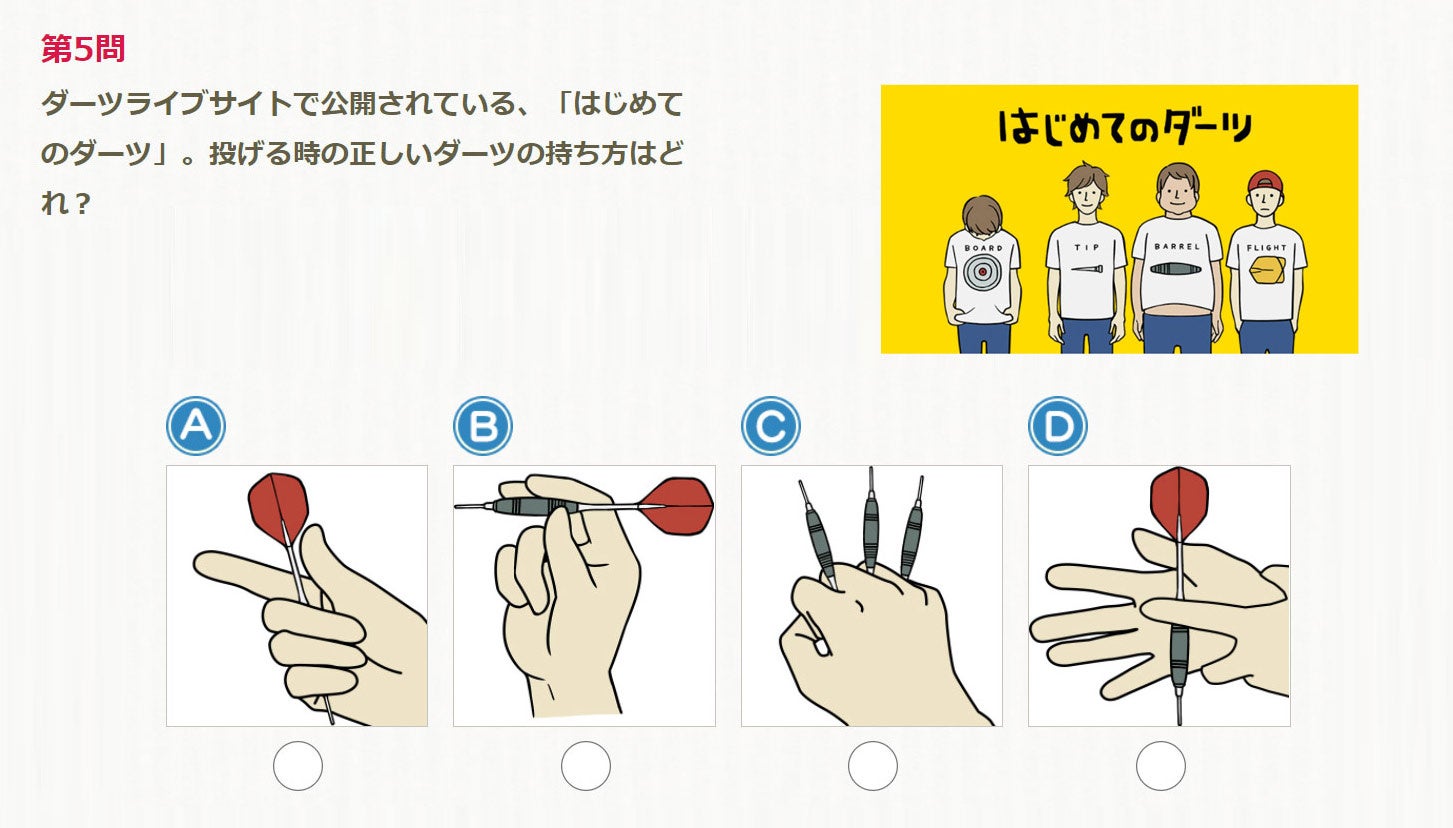 第5問

ダーツライブサイトで公開されている、「はじめてのダーツ」。投げる時の正しいダーツの持ち方はどれ？

はじめてのダーツ

BOARD

TIP

BARREL

FLIGHT

A

B

C

D