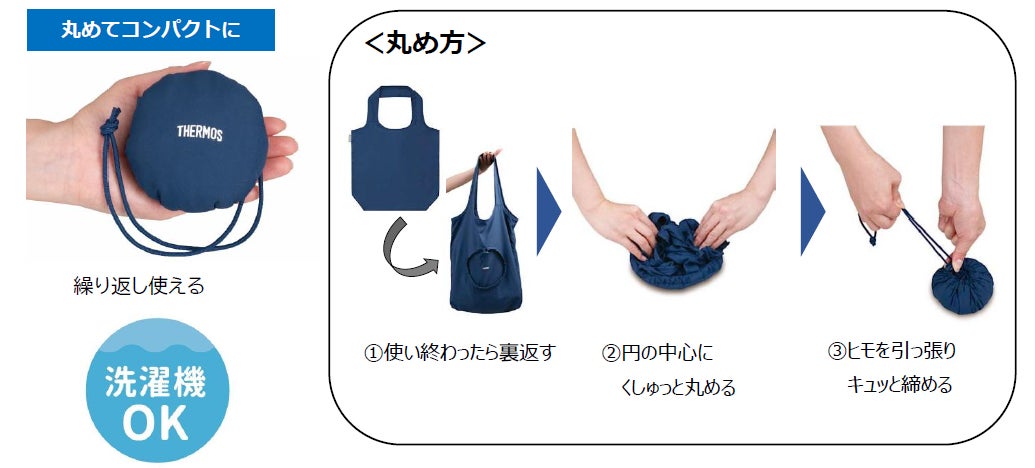 丸めてコンパクトに

THERMOS

繰り返し使える

洗濯機
OK

<丸め方>

①使い終わったら裏返す

②円の中心に
くしゅっと丸める

③ヒモを引っ張り
キュッと締める