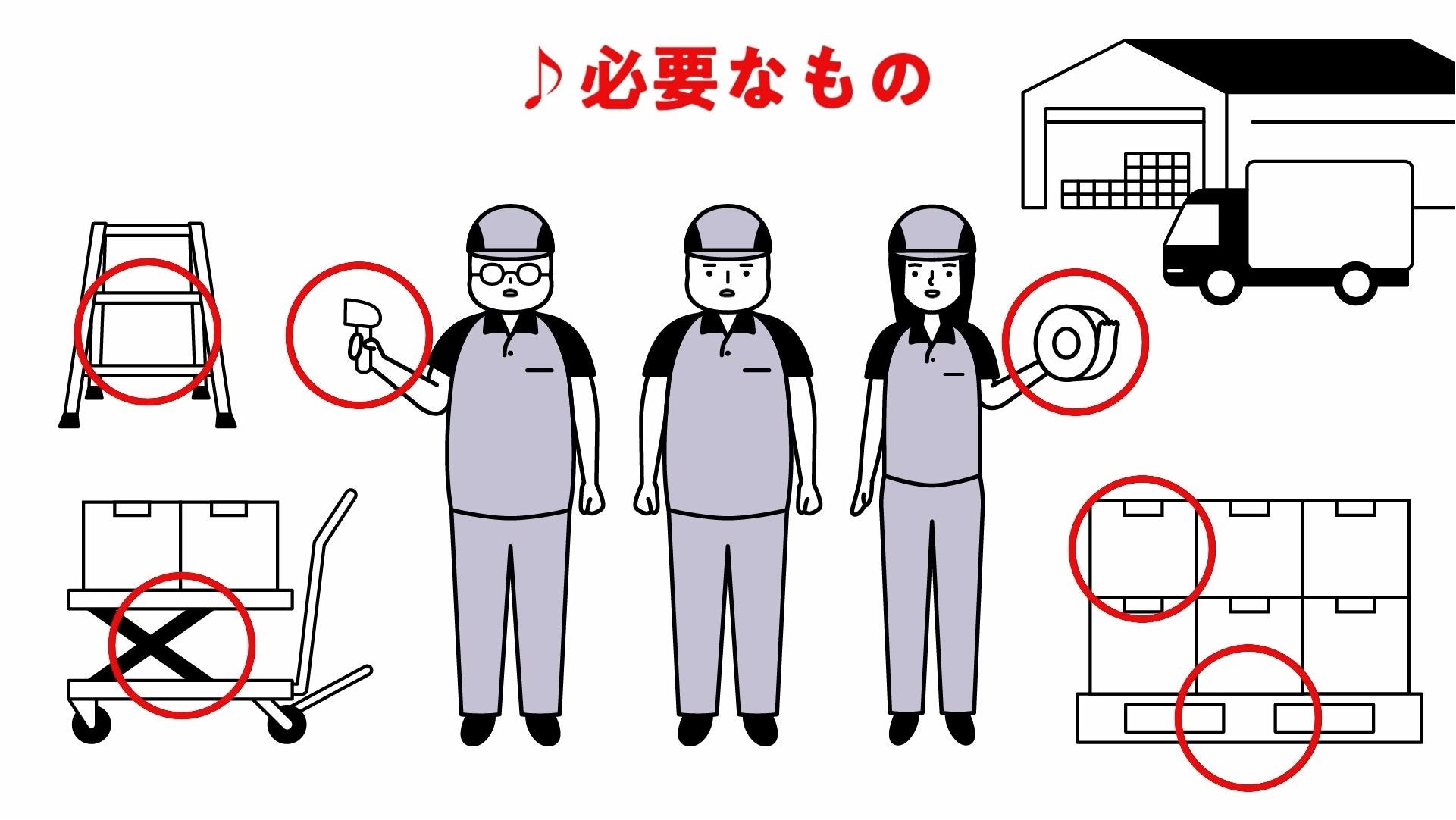 ♪必要なもの