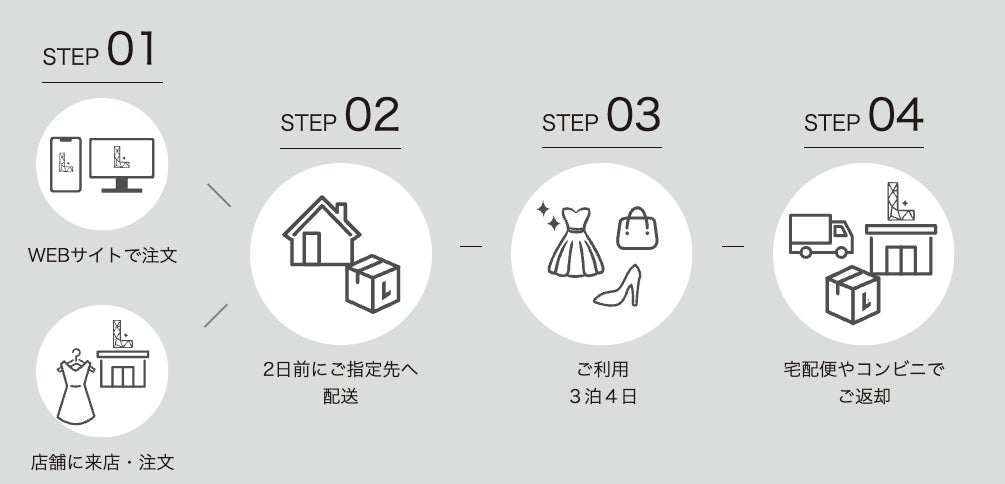 STEP 01

WEBサイトで注文

店舗に来店・注文

STEP 02

2日前にご指定先へ配送

STEP 03

ご利用
3泊4日

STEP 04

宅配便やコンビニでご返却