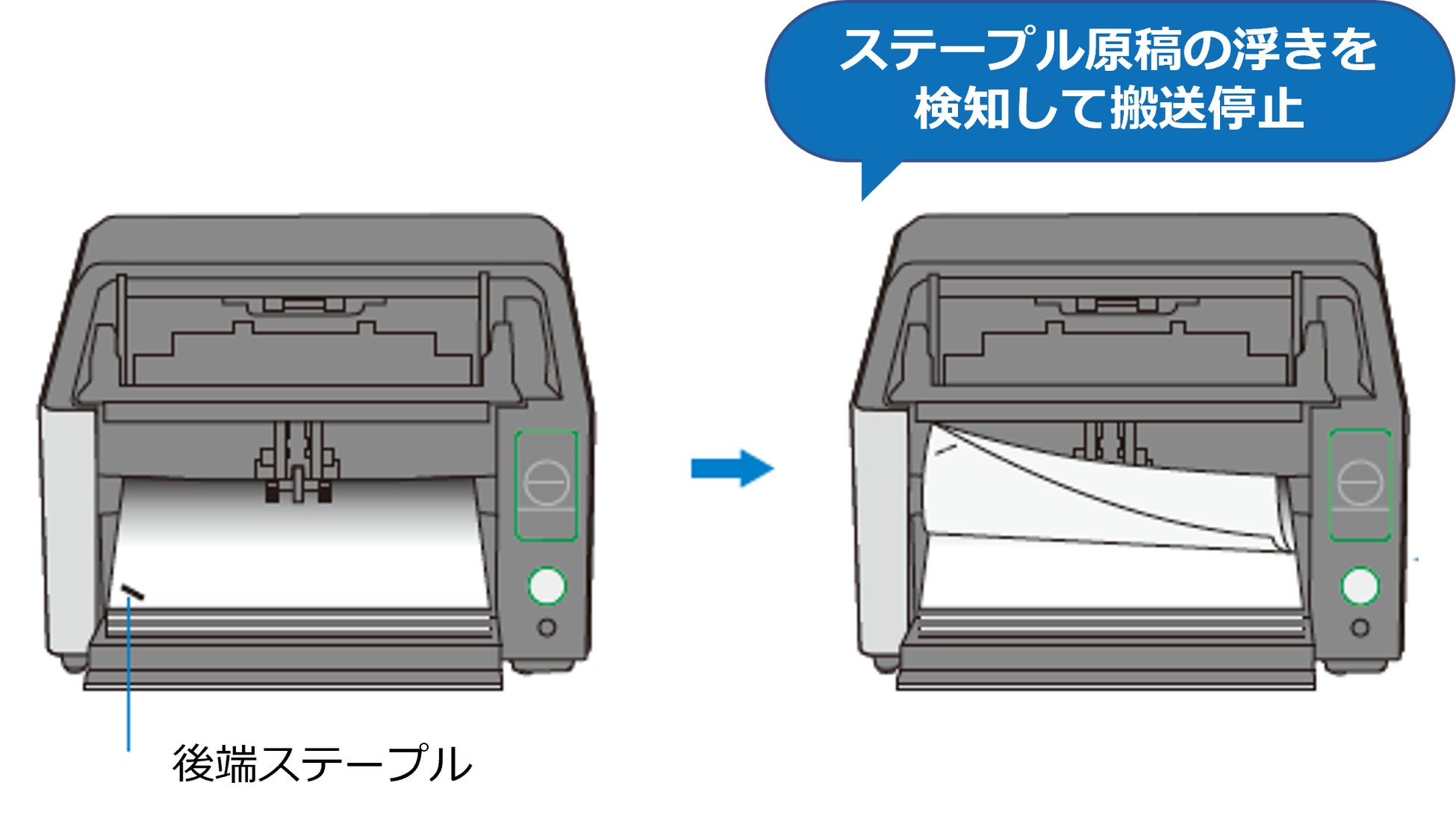 ステープル原稿の浮きを検知して搬送停止

後端ステープル