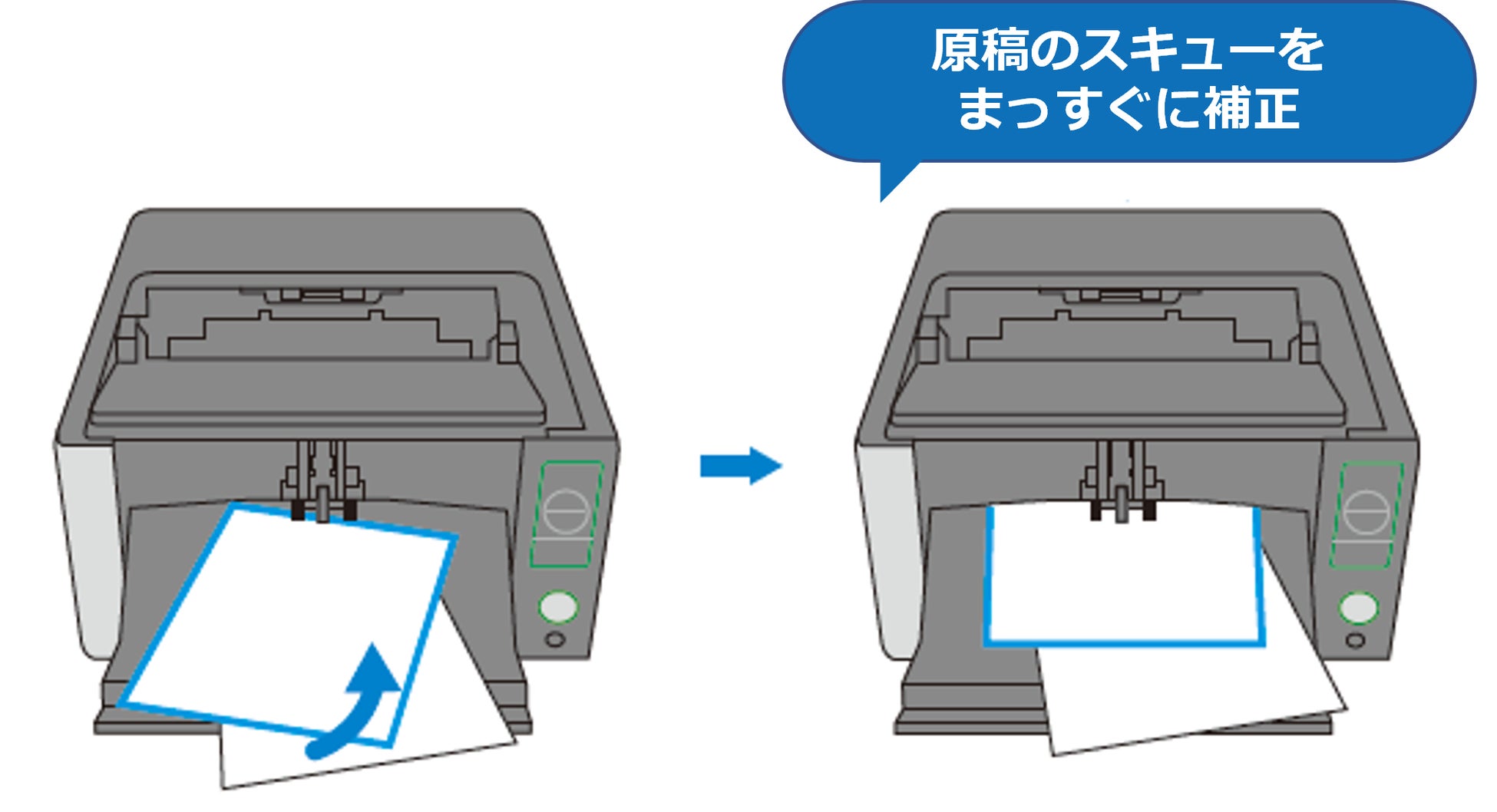 原稿のスキューを
まっすぐに補正