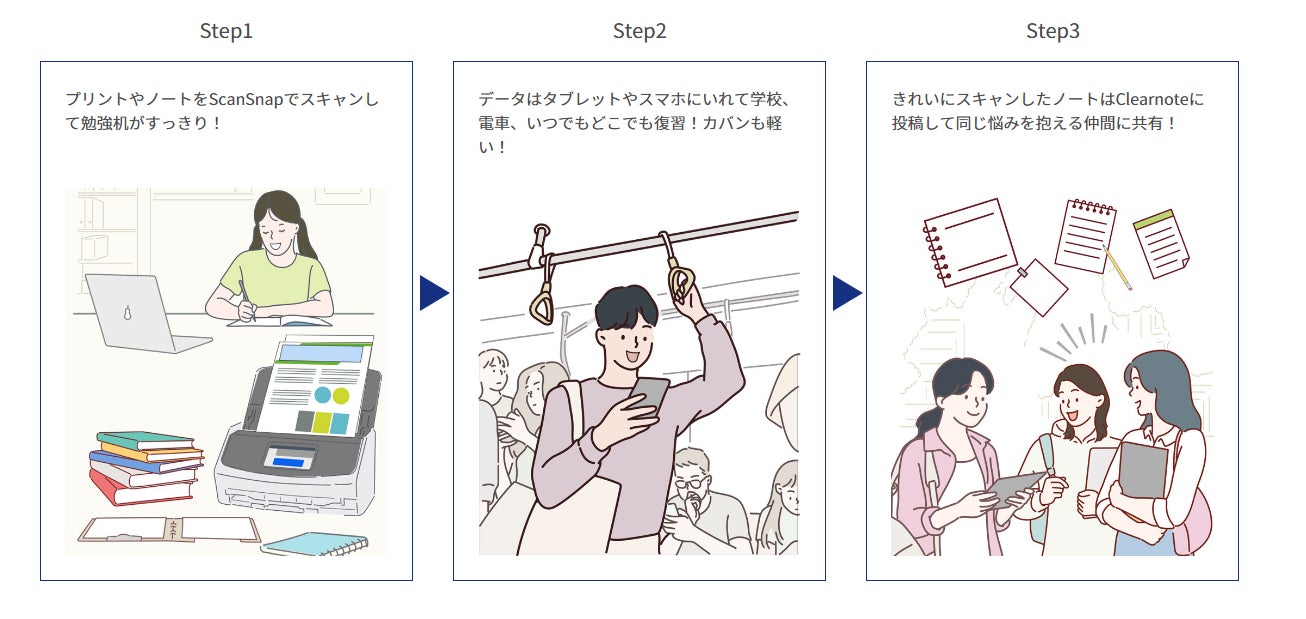 Step1

プリントやノートをScanSnapでスキャンして勉強机がすっきり！

Step2

データはタブレットやスマホにいれて学校、電車、いつでもどこでも復習！カバンも軽い！

Step3

きれいにスキャンしたノートはClearnoteに投稿して同じ悩みを抱える仲間に共有！