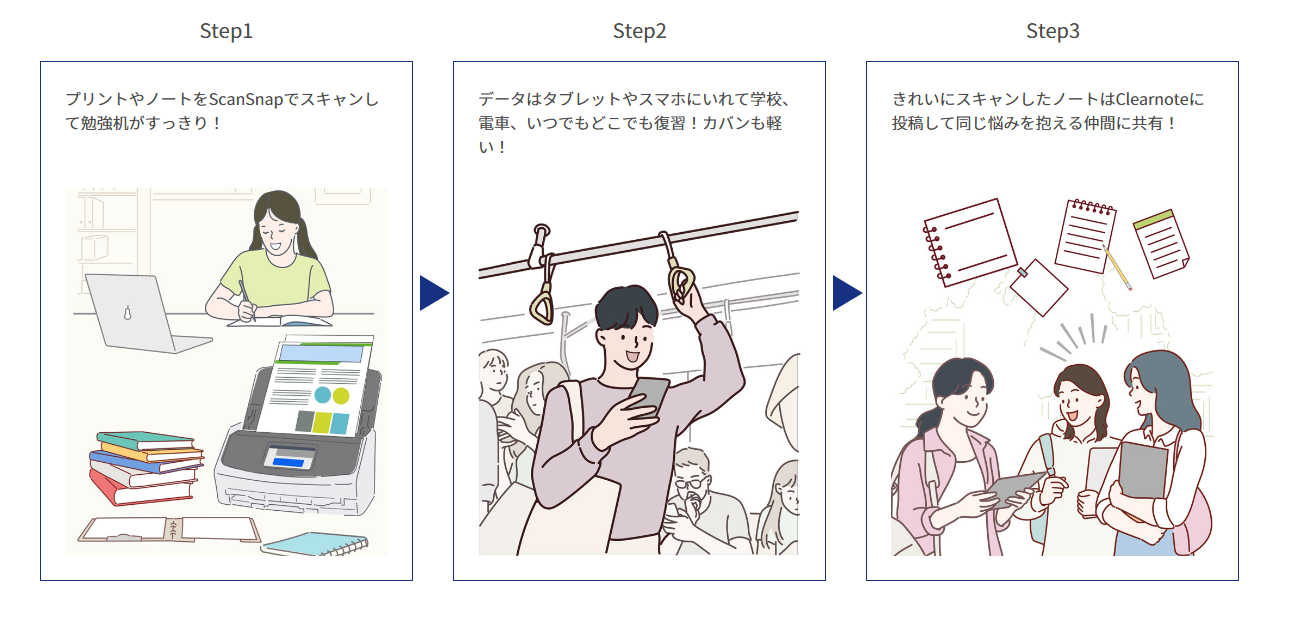 Step1

プリントやノートをScanSnapでスキャンして勉強机がすっきり！

Step2

データはタブレットやスマホにいれて学校、電車、いつでもどこでも復習！カバンも軽い！

Step3

きれいにスキャンしたノートはClearnoteに投稿して同じ悩みを抱える仲間に共有！