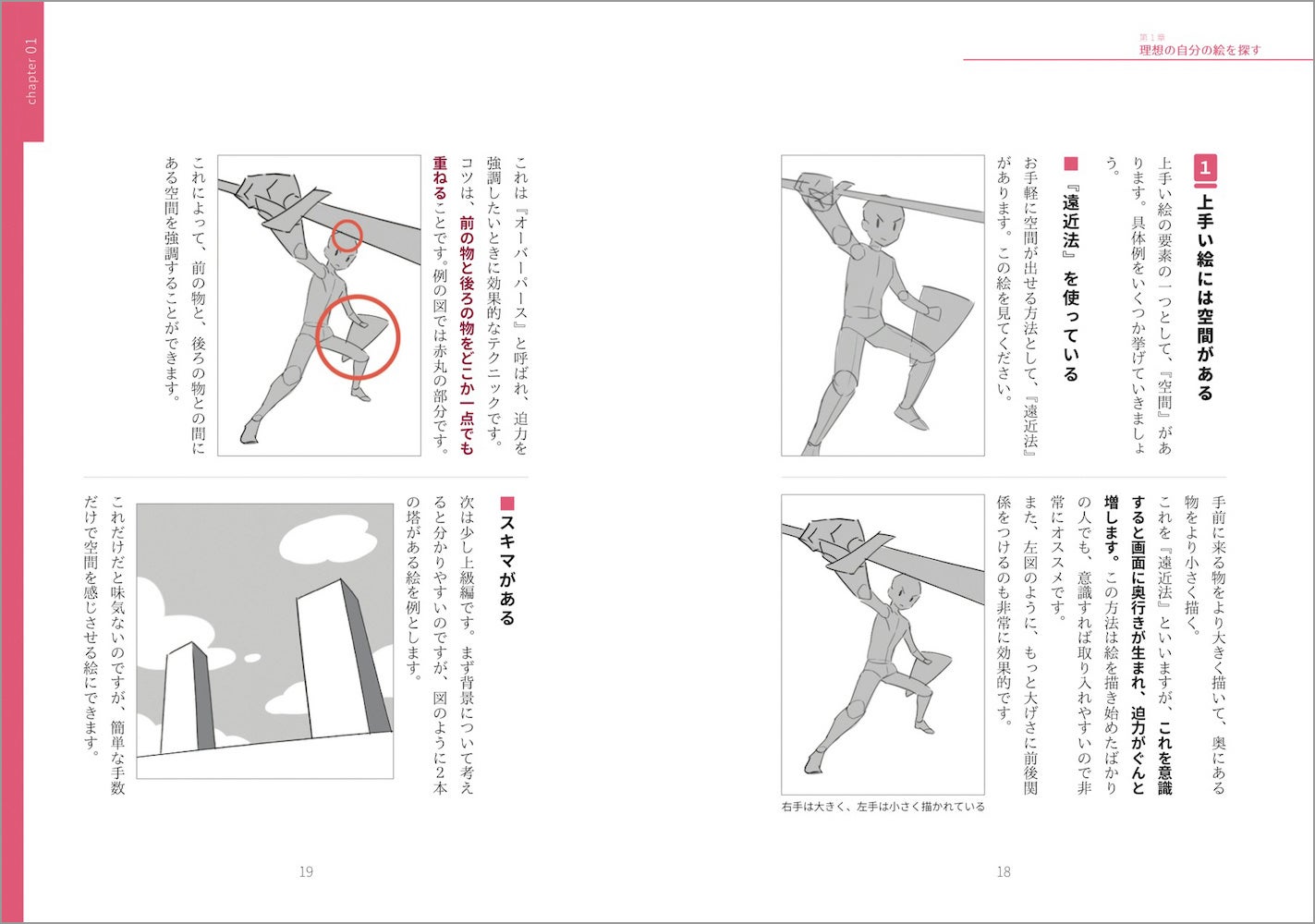 第1章
理想の自分の絵を探す

1 上手い絵には空間がある

上手い絵の要素の一つとして、『空間』があります。具体例をいくつか挙げていきましょう。

■『遠近法』を使っている

お手軽に空間が出せる方法として、『遠近法』があります。この絵を見てください。

手前に来る物をより大きく描いて、奥にある物をより小さく描く。

これを『遠近法』といいますが、これを意識すると画面に奥行きが生まれ、迫力がぐんと増します。この方法は絵を描き始めたばかりの人でも、意識すれば取り入れやすいので非常にオススメです。

また、左図のように、もっと大げさに前後関係をつけるのも非常に効果的です。

右手は大きく、左手は小さく描かれている

18

chapter 01

これは『オーバーパース』と呼ばれ、迫力を強調したいときに効果的なテクニックです。

コツは、前の物と後ろの物をどこか一点でも重ねることです。例の図では赤丸の部分です。

これによって、前の物と、後ろの物との間にある空間を強調することができます。

■スキマがある

次は少し上級編です。まず背景について考えると分かりやすいのですが、図のように2本の塔がある絵を例とします。

これだけだと味気ないのですが、簡単な手数だけで空間を感じさせる絵にできます。

19