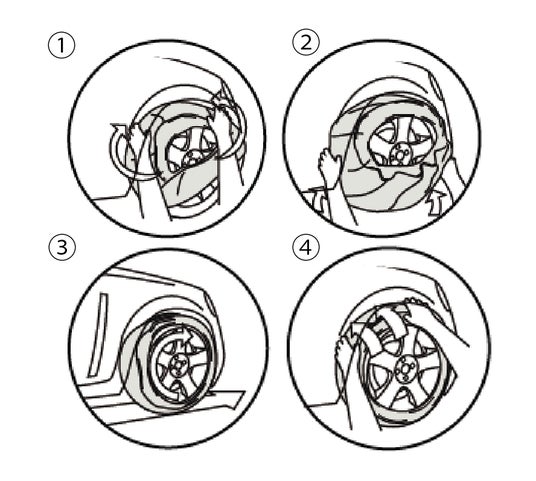 ①
②
③
④