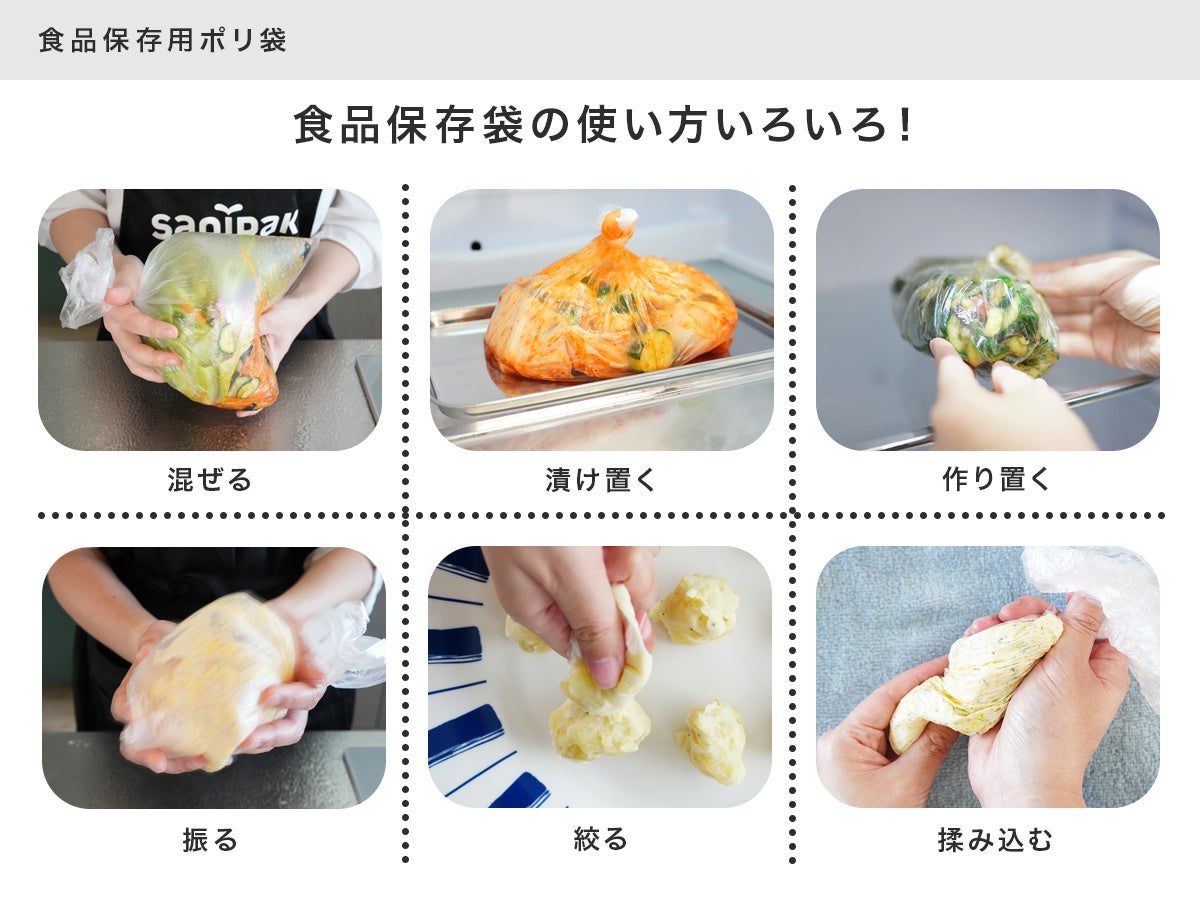 食品保存用ポリ袋

食品保存袋の使い方いろいろ!

sanipak

混ぜる

漬け置く

作り置く

振る

絞る

揉み込む