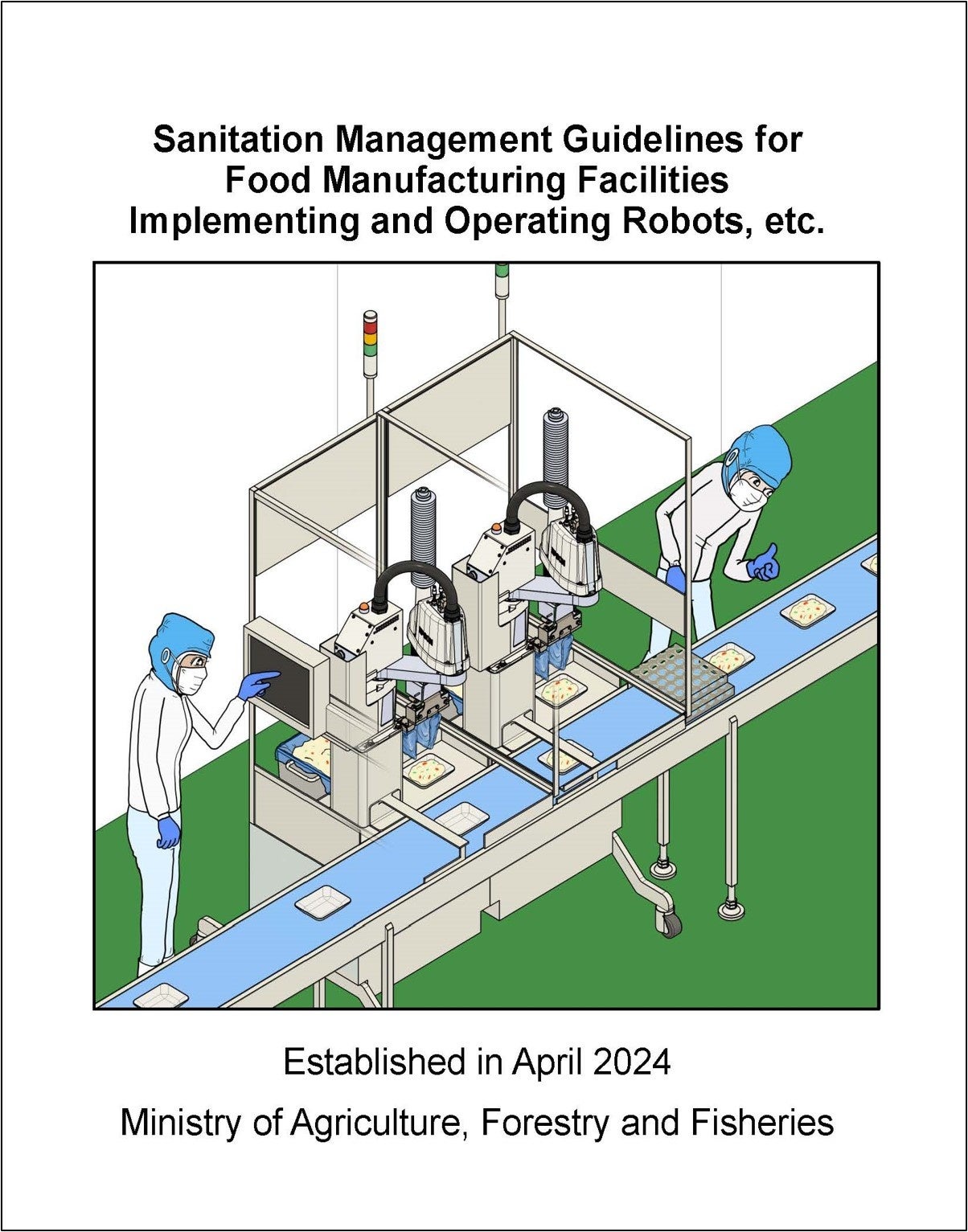 Sanitation Management Guidelines for Food Manufacturing Facilities Implementing and Operating Robots, etc.

Established in April 2024

Ministry of Agriculture, Forestry and Fisheries