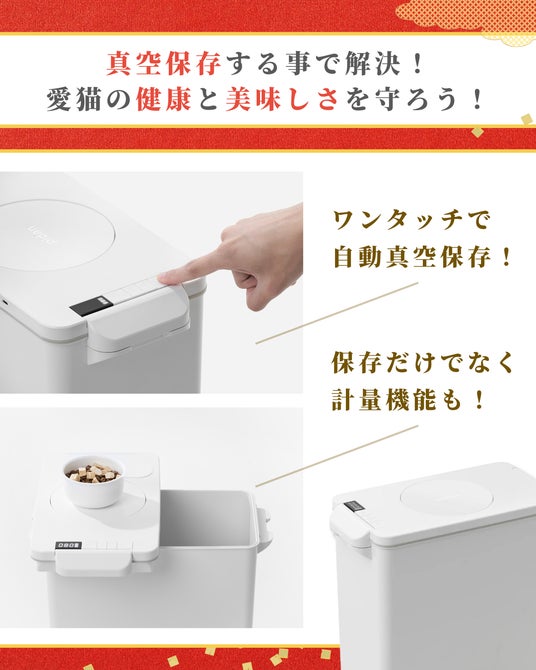 真空保存する事で解決！
愛猫の健康と美味しさを守ろう！

ワンタッチで
自動真空保存！

保存だけでなく
計量機能も！