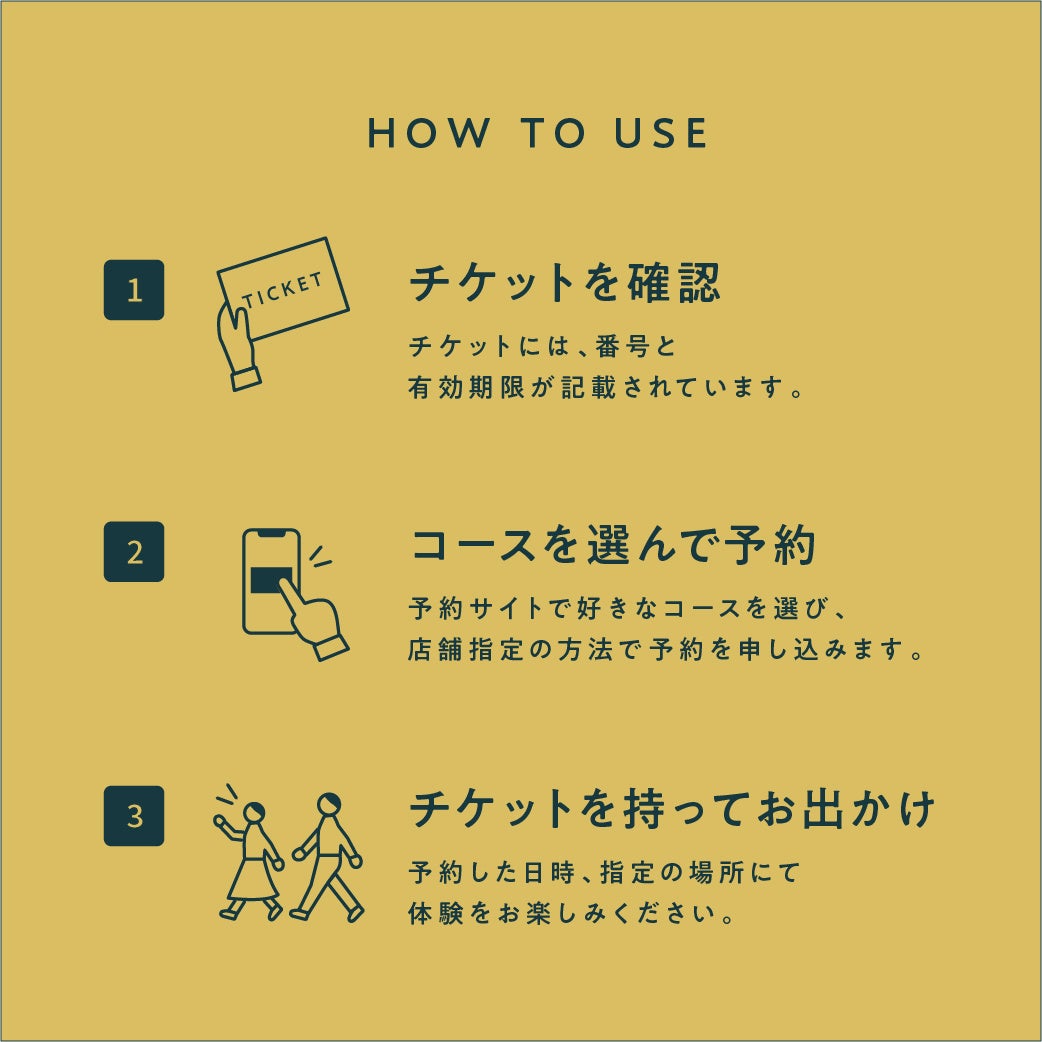 HOW TO USE

1

TICKET

チケットを確認

チケットには、番号と
有効期限が記載されています。

2

コースを選んで予約

予約サイトで好きなコースを選び、
店舗指定の方法で予約を申し込みます。

3

チケットを持ってお出かけ

予約した日時、指定の場所にて
体験をお楽しみください。