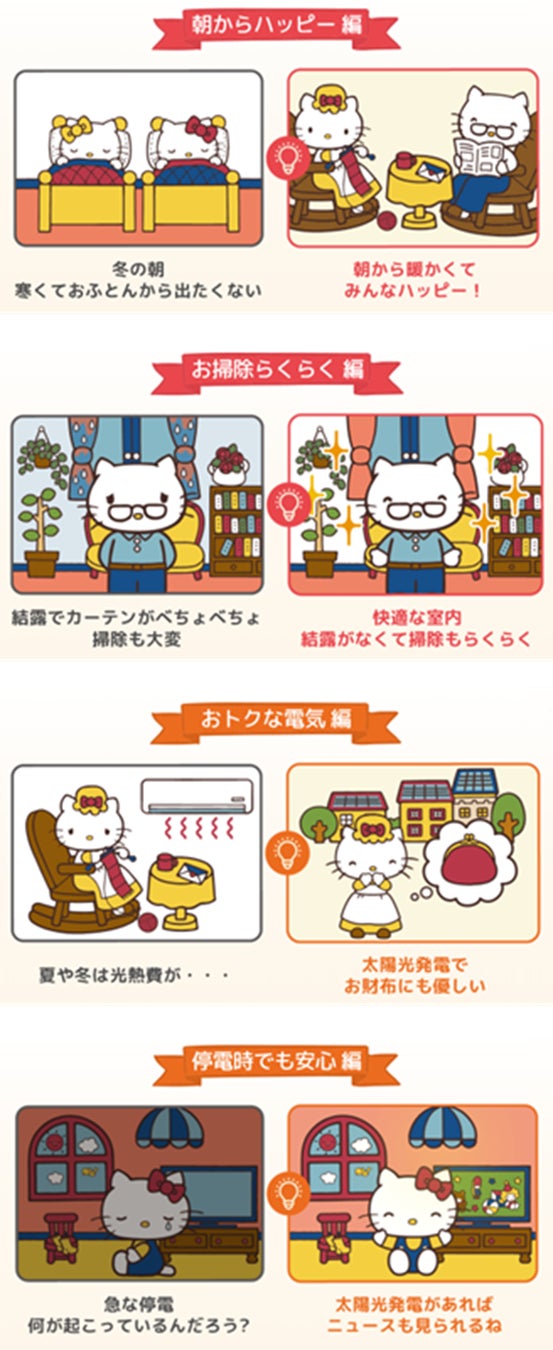 朝からハッピー 編

冬の朝
寒くておふとんから出たくない

朝から暖かくて
みんなハッピー！

お掃除らくらく 編

結露でカーテンがべちょべちょ
掃除も大変

快適な室内
結露がなくて掃除もらくらく

おトクな電気 編

夏や冬は光熱費が・・・

太陽光発電で
お財布にも優しい

停電時でも安心 編

急な停電
何が起こっているんだろう?

太陽光発電があれば
ニュースも見られるね