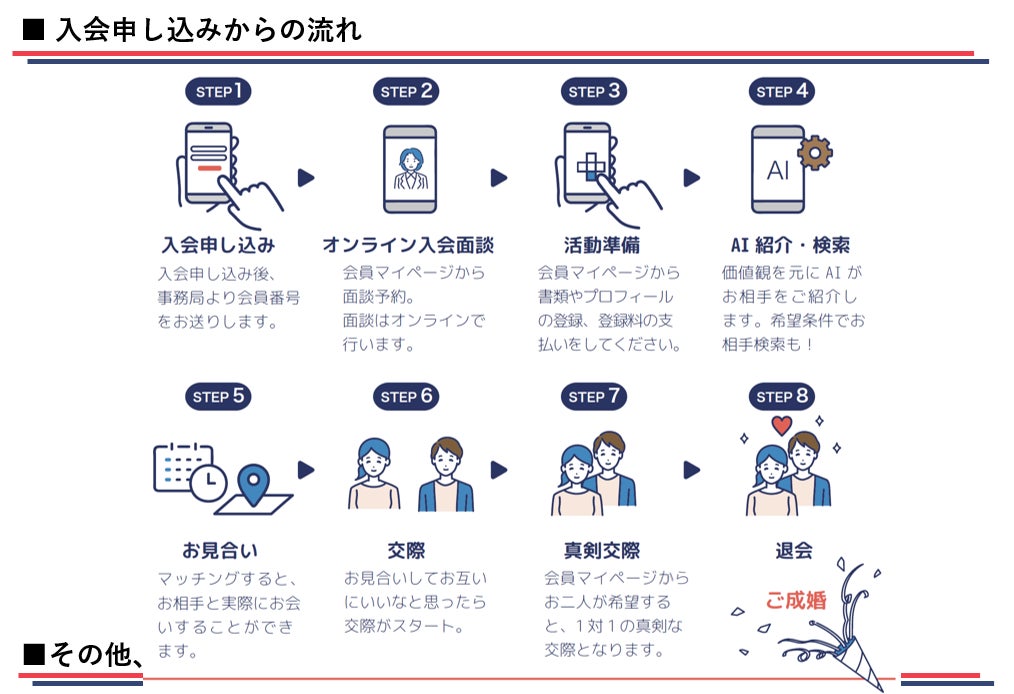 ■ 入会申し込みからの流れ

STEP 1
入会申し込み
入会申し込み後、事務局より会員番号をお送りします。

STEP 2
オンライン入会面談
会員マイページから面談予約。
面談はオンラインで行います。

STEP 3
活動準備
会員マイページから書類やプロフィールの登録、登録料の支払いをしてください。

STEP 4
AI
AI 紹介・検索
価値観を元に AI がお相手をご紹介します。希望条件でお相手検索も！

STEP 5
お見合い
マッチングすると、お相手と実際にお会いすることができます。

STEP 6
交際
お見合いしてお互いにいいなと思ったら交際がスタート。

STEP 7
真剣交際
会員マイページからお二人が希望すると、1対1の真剣な交際となります。

STEP 8
退会
ご成婚

■その他、