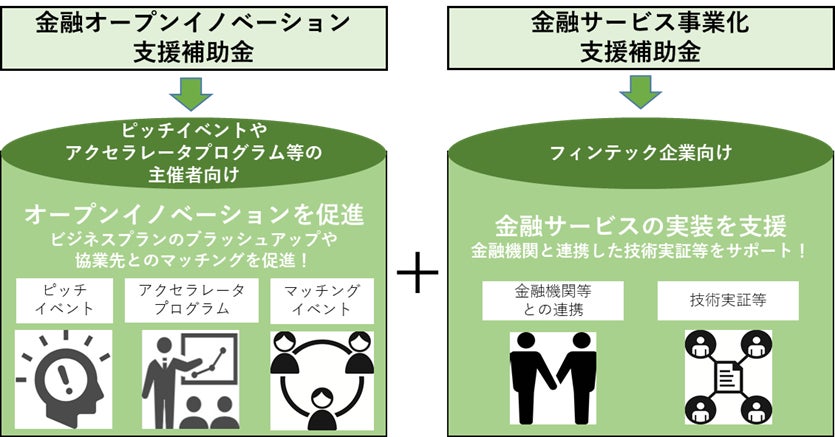 金融オープンイノベーション
支援補助金

ピッチイベントや
アクセラレータプログラム等の
主催者向け

オープンイノベーションを促進
ビジネスプランのブラッシュアップや
協業先とのマッチングを促進！

ピッチ
イベント

アクセラレータ
プログラム

マッチング
イベント

＋

金融サービス事業化
支援補助金

フィンテック企業向け

金融サービスの実装を支援
金融機関と連携した技術実証等をサポート！

金融機関等
との連携

技術実証等