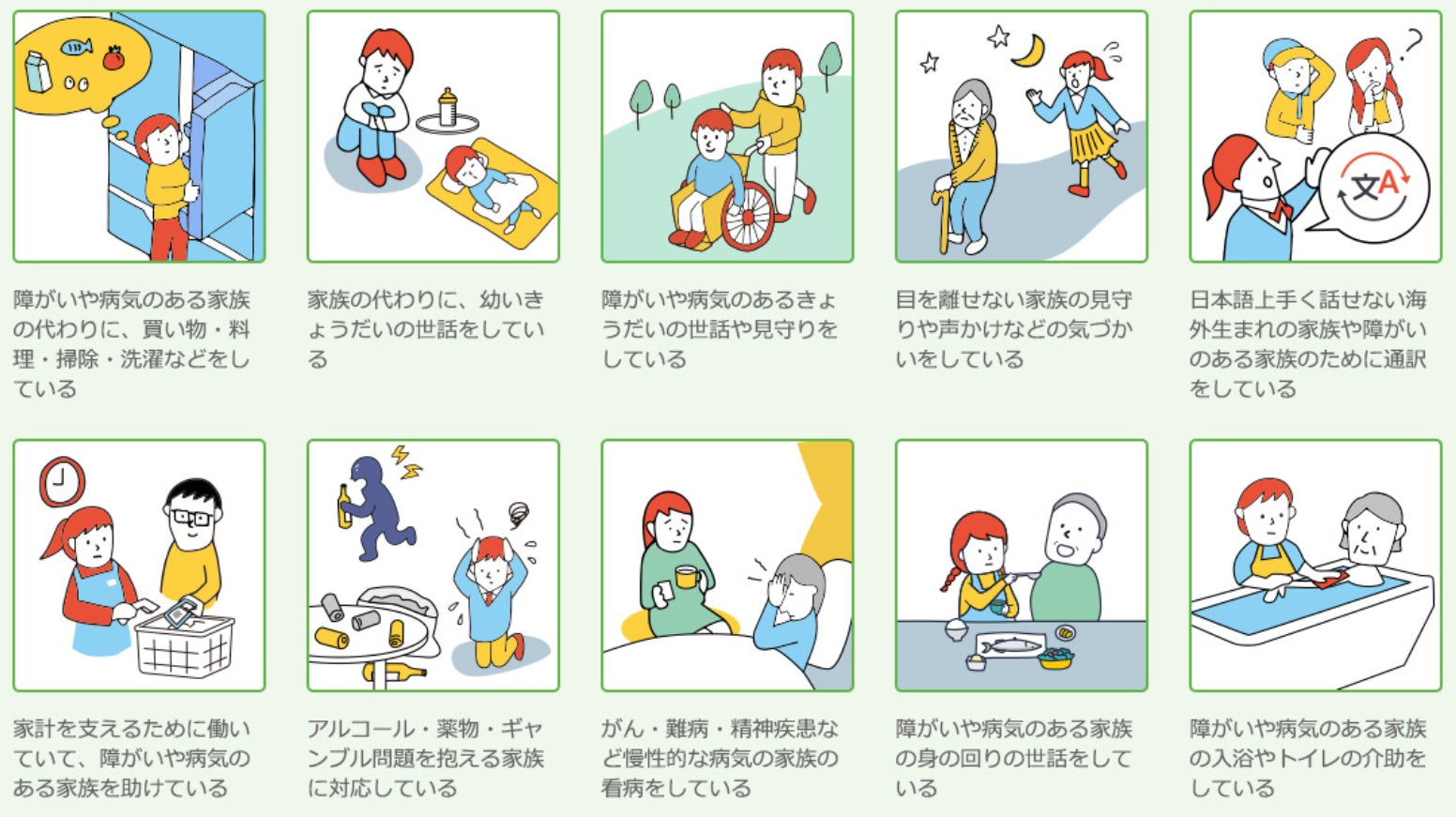 障がいや病気のある家族の代わりに、買い物・料理・掃除・洗濯などをしている

家族の代わりに、幼いきょうだいの世話をしている

障がいや病気のあるきょうだいの世話や見守りをしている

目を離せない家族の見守りや声かけなどの気づかいをしている

文A

日本語上手く話せない海外生まれの家族や障がいのある家族のために通訳をしている

家計を支えるために働いていて、障がいや病気のある家族を助けている

アルコール・薬物・ギャンブル問題を抱える家族に対応している

がん・難病・精神疾患など慢性的な病気の家族の看病をしている

障がいや病気のある家族の身の回りの世話をしている

障がいや病気のある家族の入浴やトイレの介助をしている