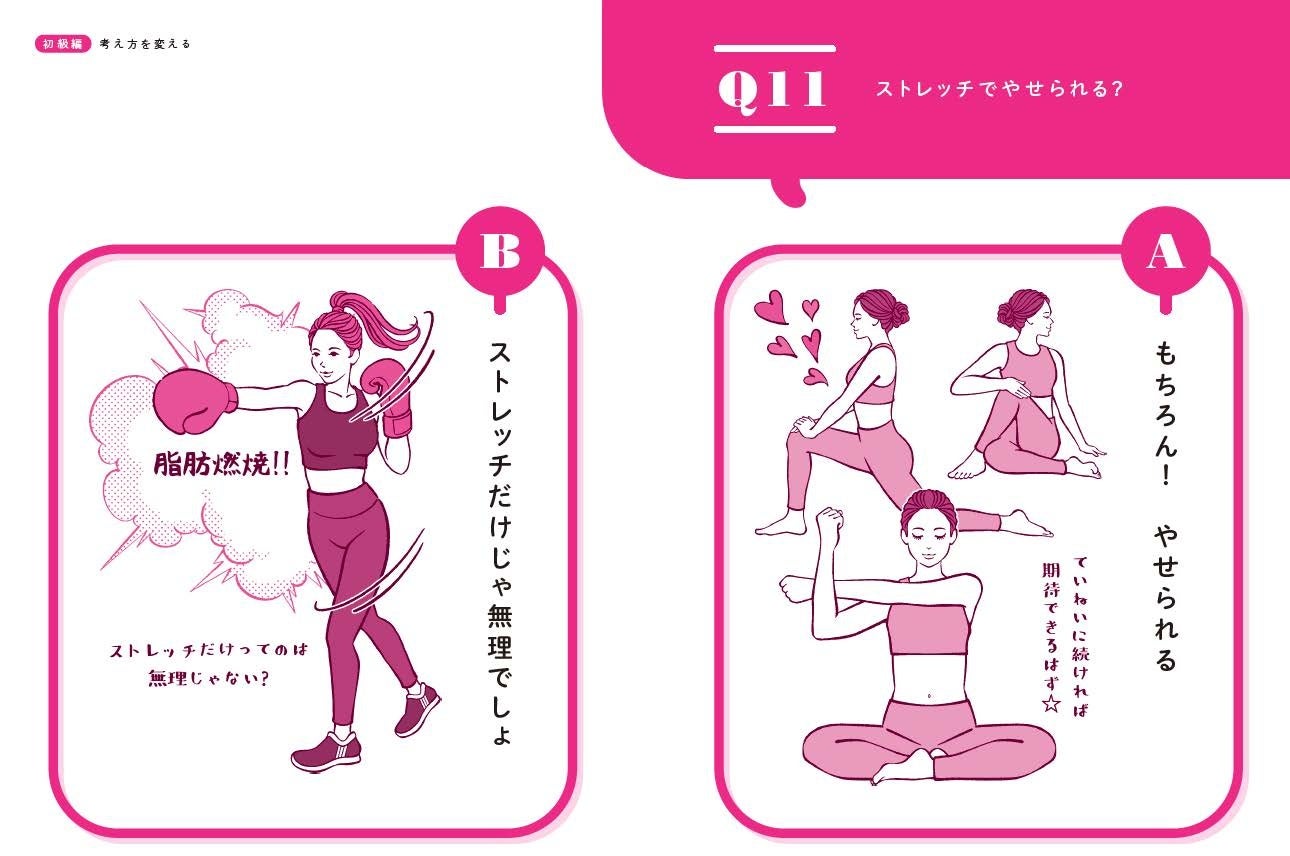 初級編 考え方を変える

Q11 ストレッチでやせられる？

A

もちろん！ やせられる

ていねいに続ければ期待できるはず☆

B

ストレッチだけじゃ無理でしょ

脂肪燃焼!!

ストレッチだけってのは無理じゃない？