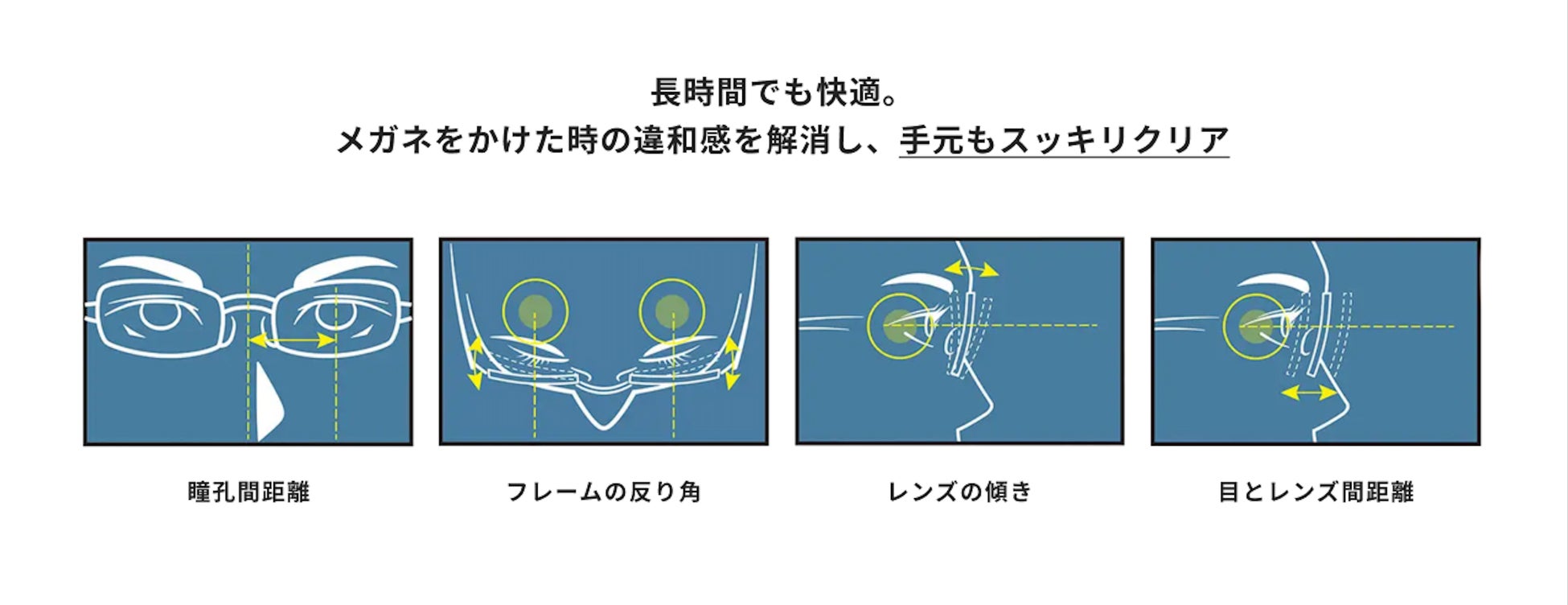 長時間でも快適。
メガネをかけた時の違和感を解消し、手元もスッキリクリア

瞳孔間距離

フレームの反り角

レンズの傾き

目とレンズ間距離