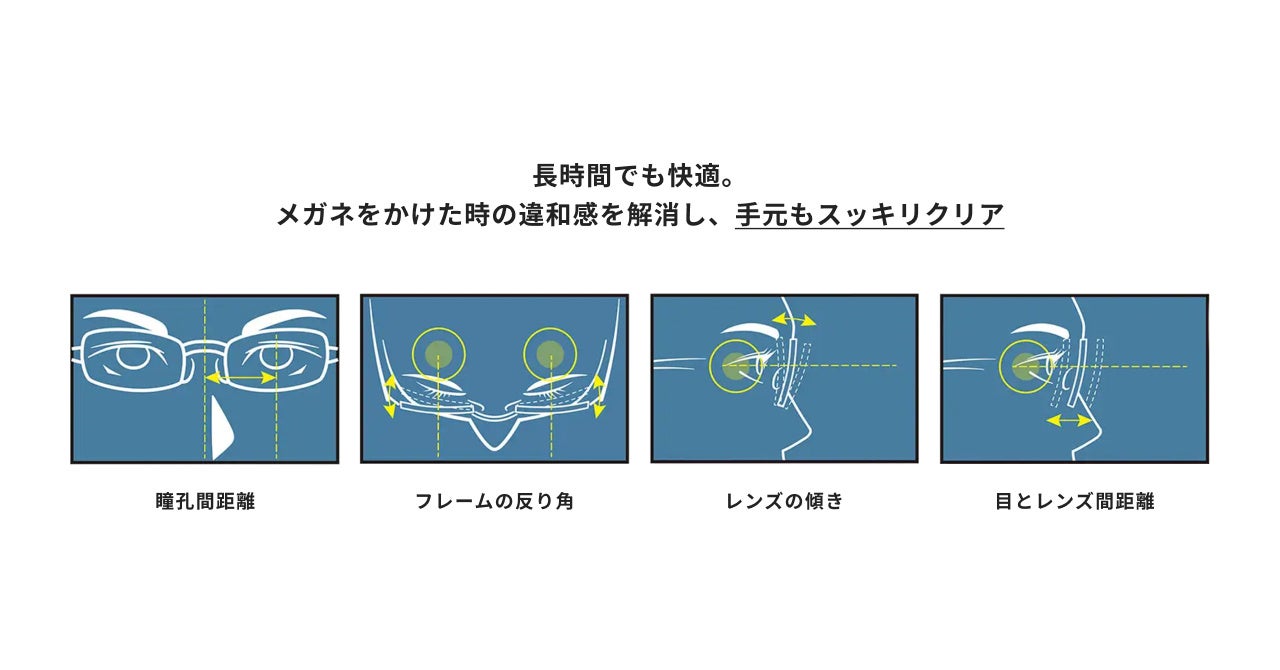 長時間でも快適。
メガネをかけた時の違和感を解消し、手元もスッキリクリア

瞳孔間距離

フレームの反り角

レンズの傾き

目とレンズ間距離