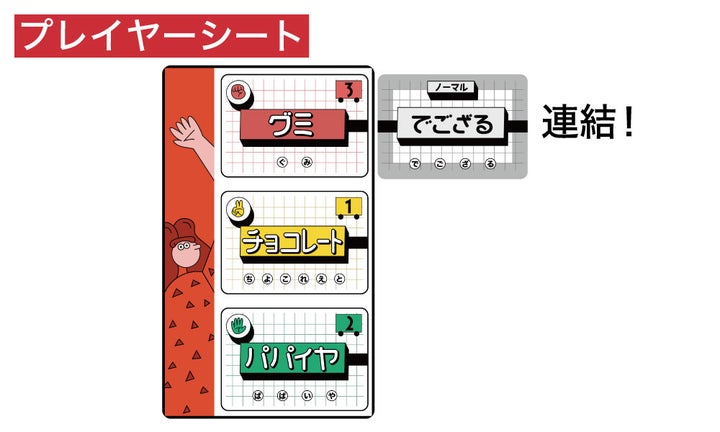 プレイヤーシート

3
グミ
ぐ み

ノーマル
でござる
で ご ざ る

連結！

1
チョコレート
ち よ こ れ え と

2
パパイヤ
ぱ ぱ い や