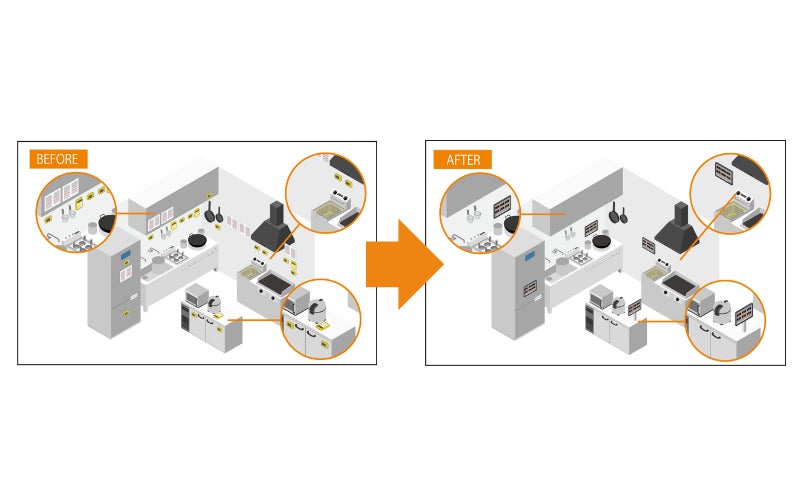 BEFORE

AFTER