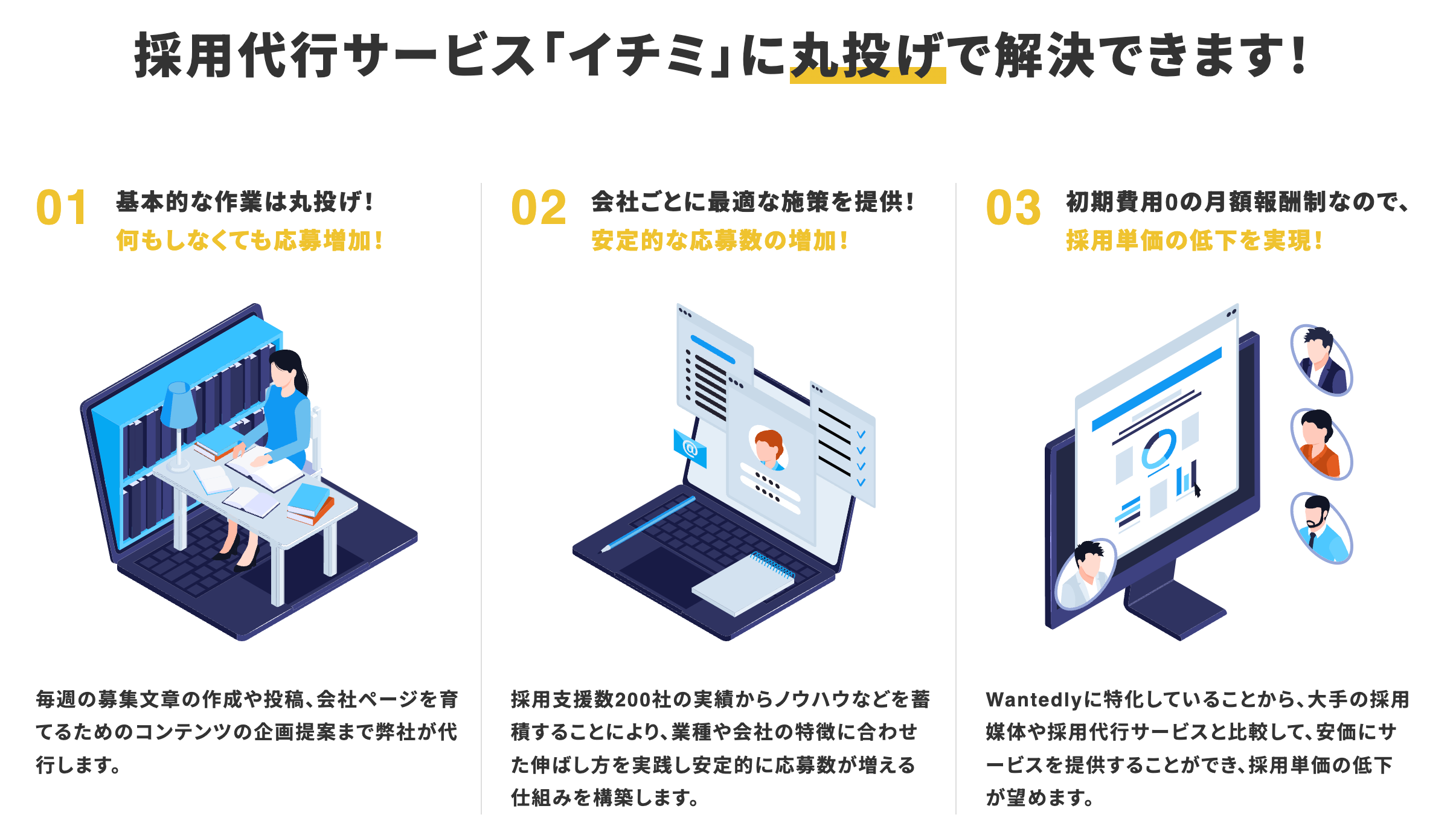 採用代行サービス「イチミ」に丸投げで解決できます！

01
基本的な作業は丸投げ！
何もしなくても応募増加！

毎週の募集文章の作成や投稿、会社ページを育てるためのコンテンツの企画提案まで弊社が代行します。

02
会社ごとに最適な施策を提供！
安定的な応募数の増加！

採用支援数200社の実績からノウハウなどを蓄積することにより、業種や会社の特徴に合わせた伸ばし方を実践し安定的に応募数が増える仕組みを構築します。

03
初期費用0の月額報酬制なので、
採用単価の低下を実現！

Wantedlyに特化していることから、大手の採用媒体や採用代行サービスと比較して、安価にサービスを提供することができ、採用単価の低下が望めます。