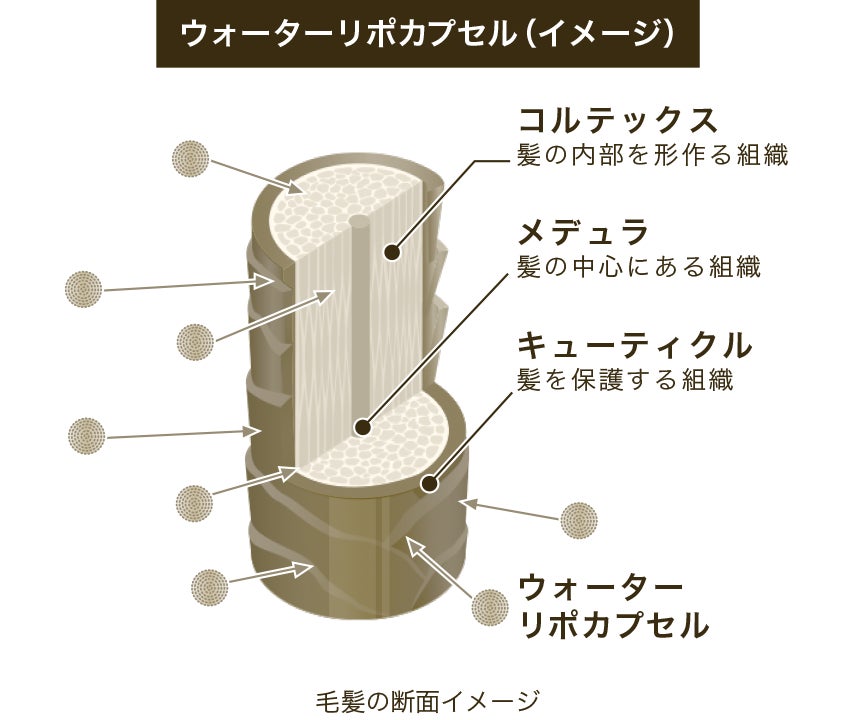 ウォーターリポカプセル（イメージ）

コルテックス
髪の内部を形作る組織

メデュラ
髪の中心にある組織

キューティクル
髪を保護する組織

ウォーター
リポカプセル

毛髪の断面イメージ