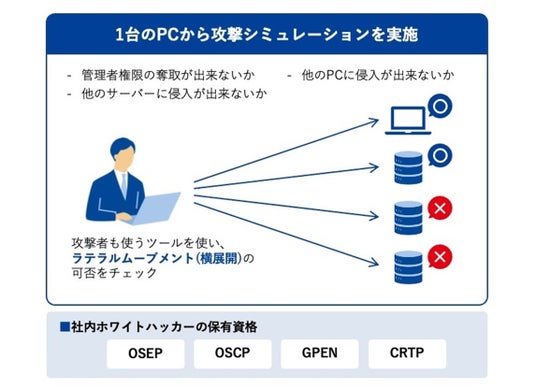 1台のPCから攻撃シミュレーションを実施

- 管理者権限の奪取が出来ないか
- 他のサーバーに侵入が出来ないか

- 他のPCに侵入が出来ないか

攻撃者も使うツールを使い、ラテラルムーブメント(横展開)の可否をチェック

■社内ホワイトハッカーの保有資格

OSEP
OSCP
GPEN
CRTP