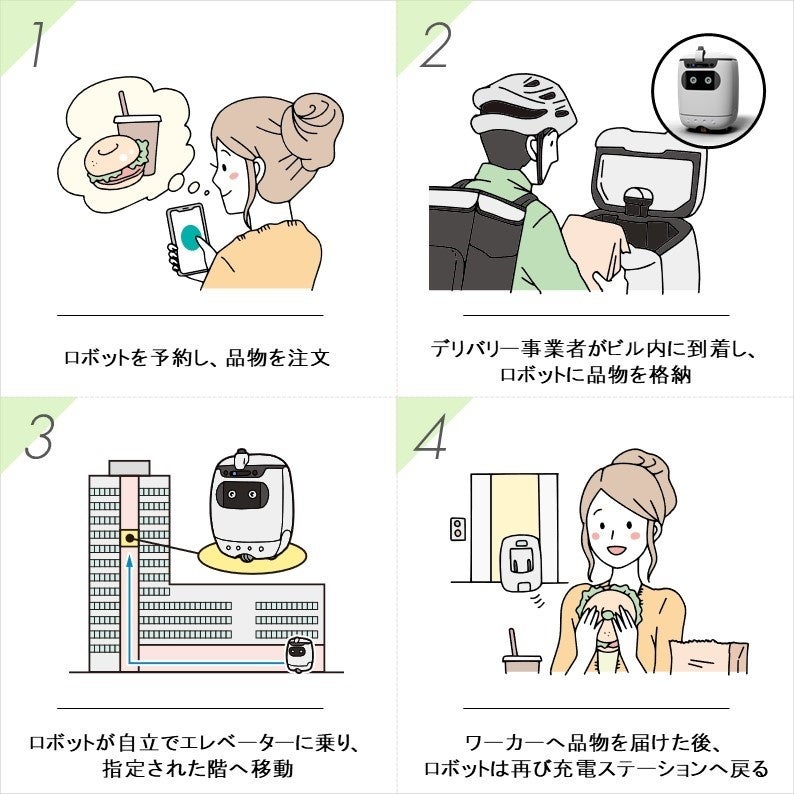 1

ロボットを予約し、品物を注文

2

デリバリー事業者がビル内に到着し、ロボットに品物を格納

3

ロボットが自立でエレベーターに乗り、指定された階へ移動

4

ワーカーへ品物を届けた後、ロボットは再び充電ステーションへ戻る