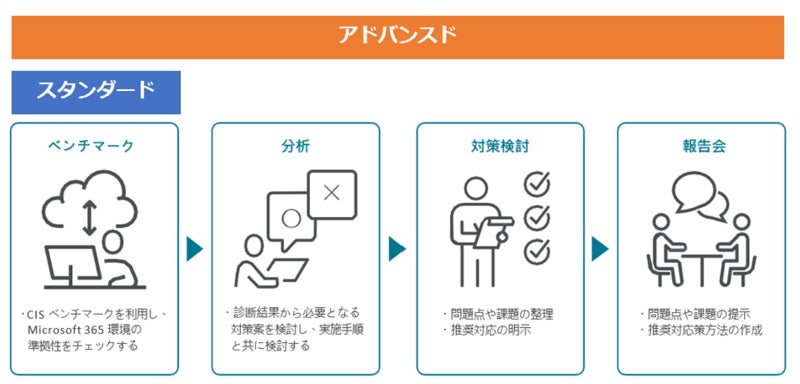 アドバンスド

スタンダード

ベンチマーク

・CIS ベンチマークを利用し、Microsoft 365 環境の準拠性をチェックする

分析

・診断結果から必要となる対策案を検討し、実施手順と共に検討する

対策検討

・問題点や課題の整理
・推奨対応の明示

報告会

・問題点や課題の提示
・推奨対応策方法の作成