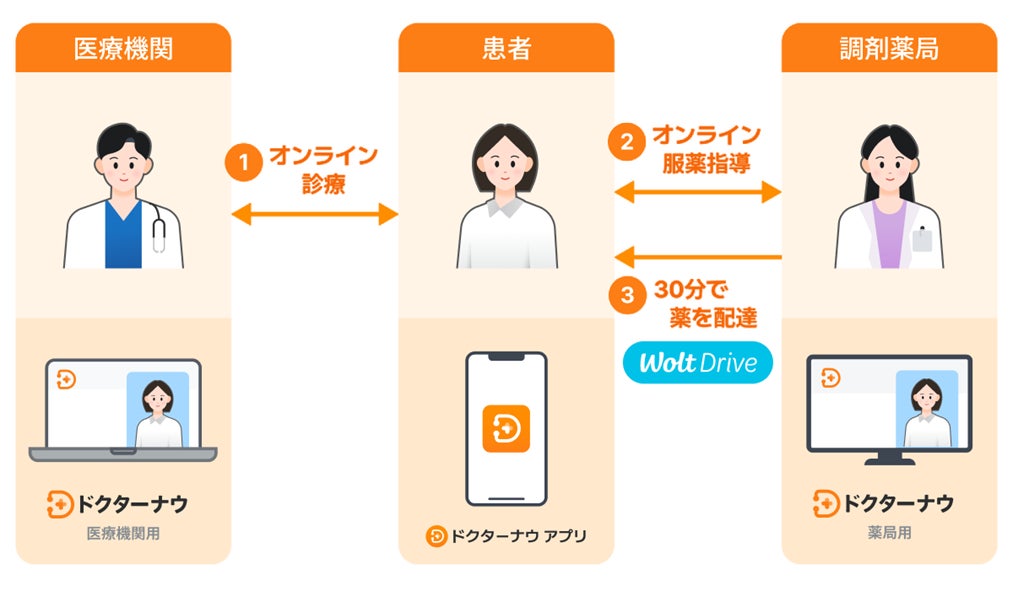 医療機関

患者

調剤薬局

1 オンライン診療

2 オンライン服薬指導

3 30分で薬を配達

Wolt Drive

ドクターナウ
医療機関用

ドクターナウ アプリ

ドクターナウ
薬局用