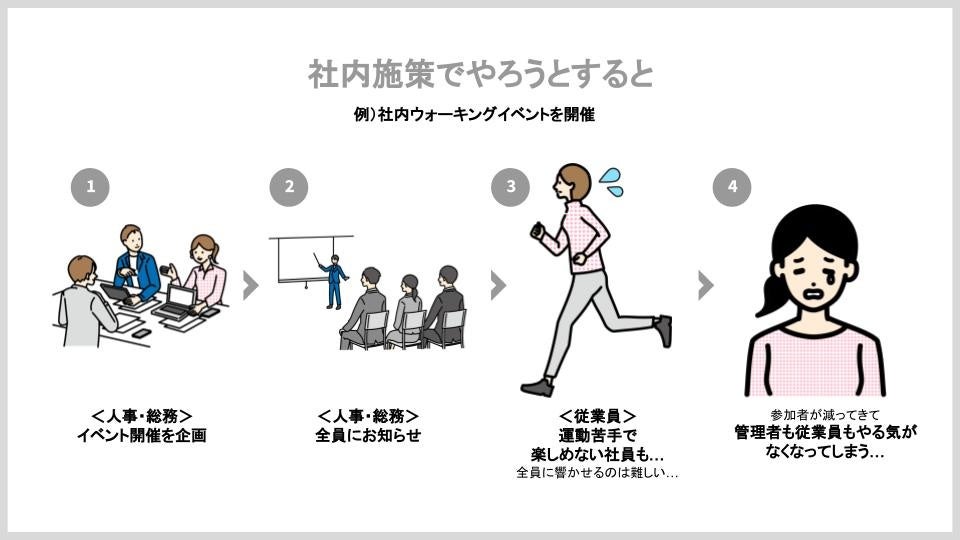 社内施策でやろうとすると

例）社内ウォーキングイベントを開催

1

＜人事・総務＞
イベント開催を企画

2

＜人事・総務＞
全員にお知らせ

3

＜従業員＞
運動苦手で
楽しめない社員も…
全員に響かせるのは難しい…

4

参加者が減ってきて
管理者も従業員もやる気が
なくなってしまう…