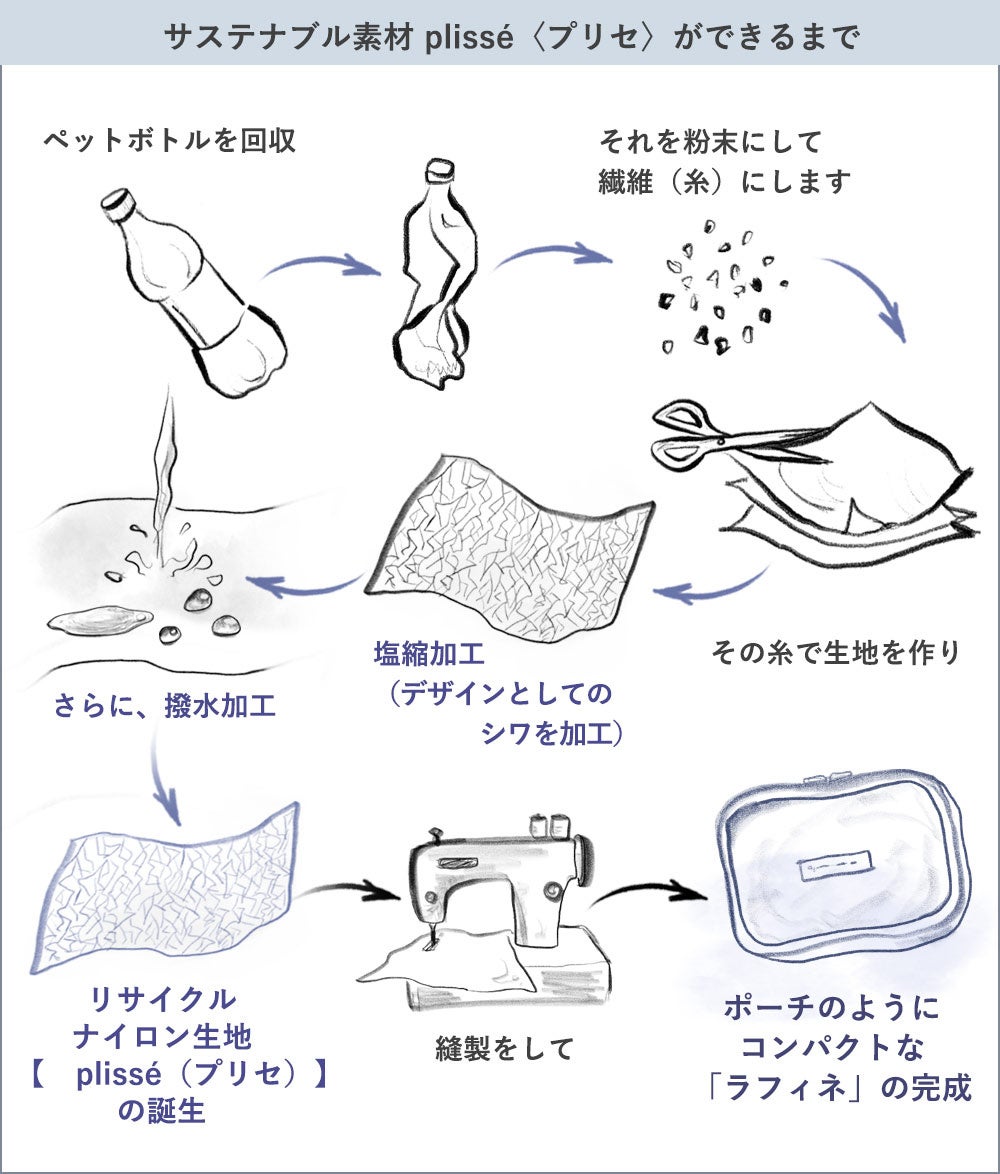 サステナブル素材 plissé〈プリセ〉ができるまで

ペットボトルを回収

それを粉末にして
繊維（糸）にします

その糸で生地を作り

塩縮加工
（デザインとしての
シワを加工）

さらに、撥水加工

リサイクル
ナイロン生地
【 plissé（プリセ）】
の誕生

縫製をして

ポーチのように
コンパクトな
「ラフィネ」の完成