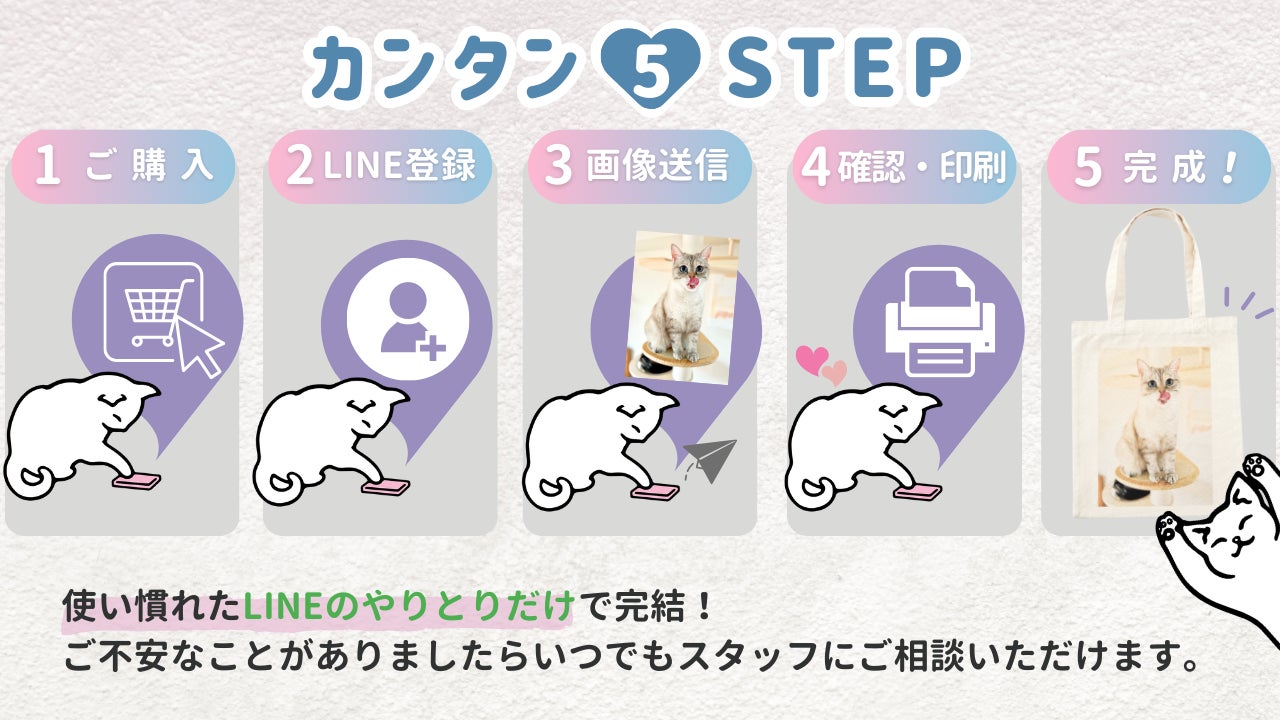 カンタン 5 STEP

1 ご購入

2 LINE登録

3 画像送信

4 確認・印刷

5 完成！

使い慣れたLINEのやりとりだけで完結！
ご不安なことがありましたらいつでもスタッフにご相談いただけます。