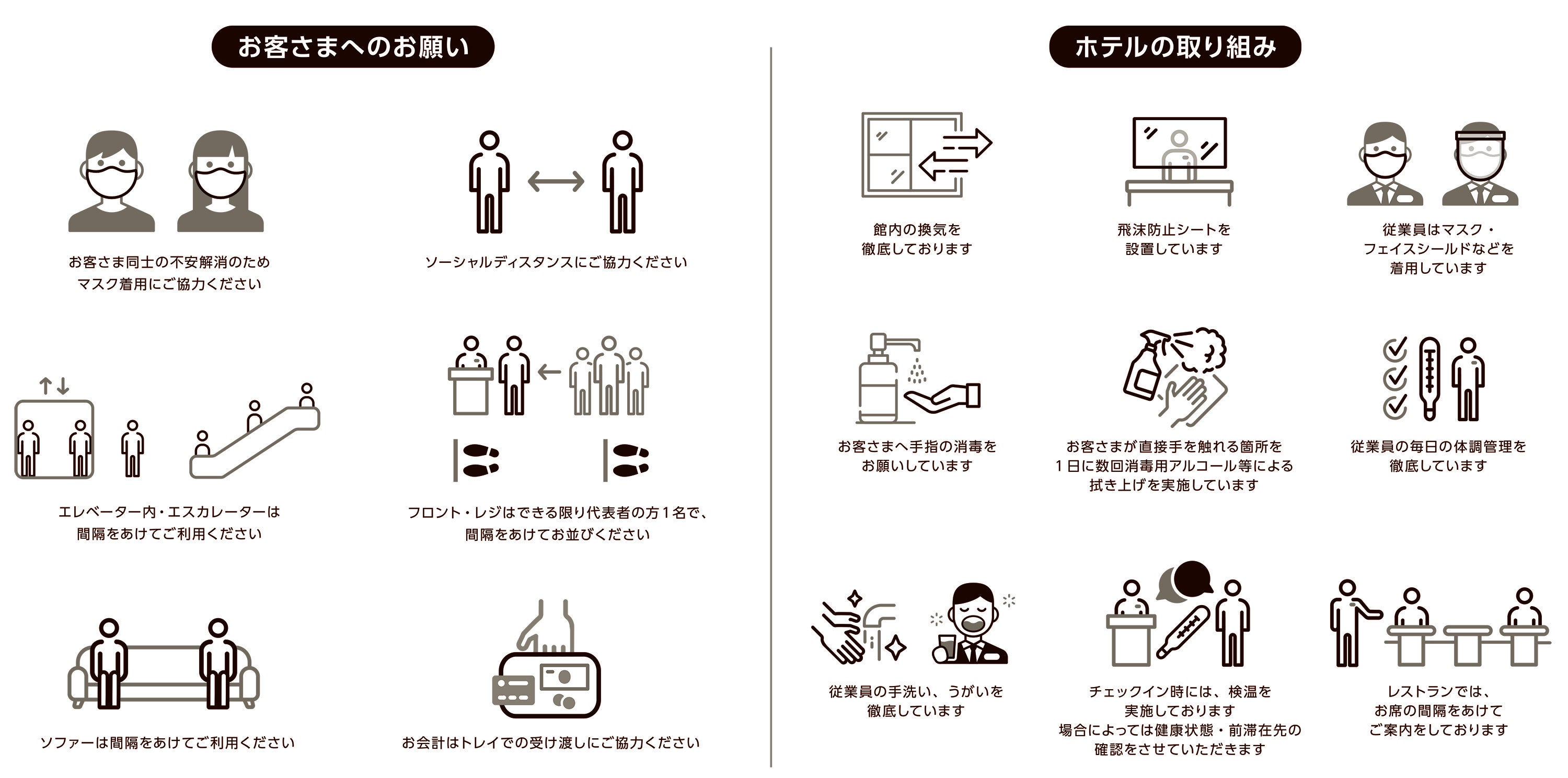 お客さまへのお願い

お客さま同士の不安解消のため
マスク着用にご協力ください

ソーシャルディスタンスにご協力ください

エレベーター内・エスカレーターは
間隔をあけてご利用ください

フロント・レジはできる限り代表者の方1名で、
間隔をあけてお並びください

ソファーは間隔をあけてご利用ください

お会計はトレイでの受け渡しにご協力ください

ホテルの取り組み

館内の換気を
徹底しております

飛沫防止シートを
設置しています

従業員はマスク・
フェイスシールドなどを
着用しています

お客さまへ手指の消毒を
お願いしています

お客さまが直接手を触れる箇所を
1日に数回消毒用アルコール等による
拭き上げを実施しています

従業員の毎日の体調管理を
徹底しています

従業員の手洗い、うがいを
徹底しています

チェックイン時には、検温を
実施しております
場合によっては健康状態・前滞在先の
確認をさせていただきます

レストランでは、
お席の間隔をあけて
ご案内をしております