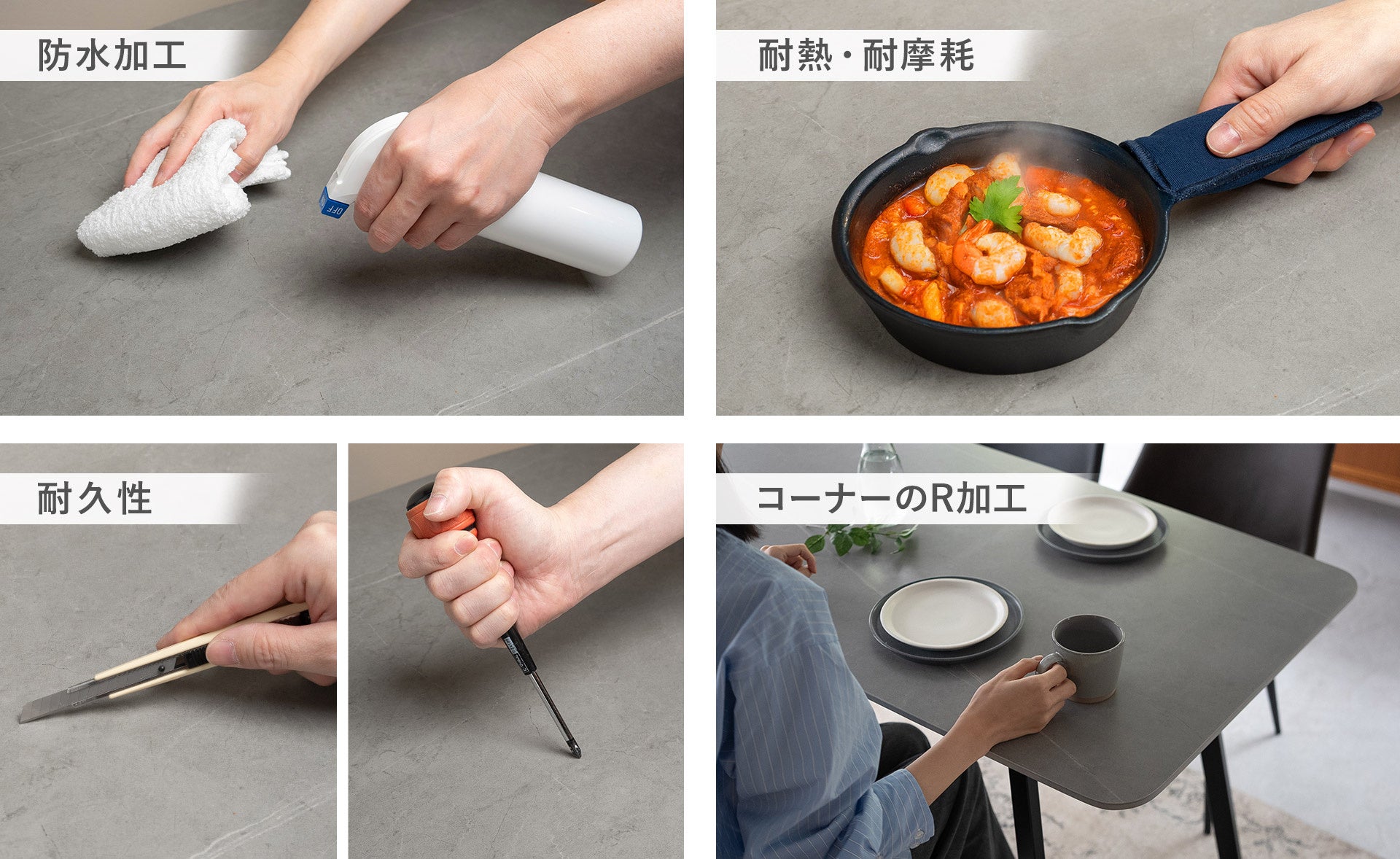 防水加工

OFF

耐熱・耐摩耗

耐久性

コーナーのR加工