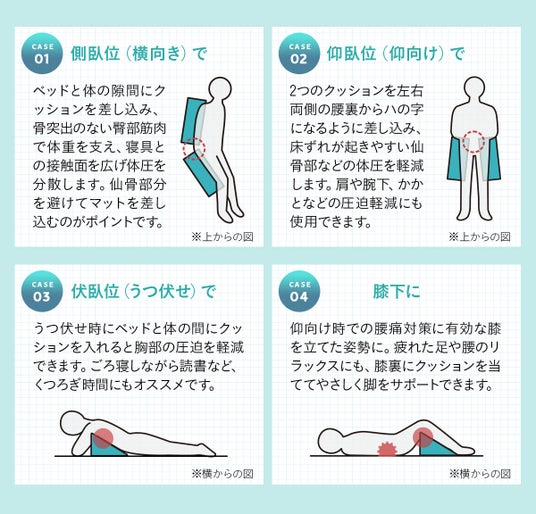 CASE 01
側臥位（横向き）で

ベッドと体の隙間にクッションを差し込み、骨突出のない臀部筋肉で体重を支え、寝具との接触面を広げ体圧を分散します。仙骨部分を避けてマットを差し込むのがポイントです。

※上からの図

CASE 02
仰臥位（仰向け）で

2つのクッションを左右両側の腰裏からハの字になるように差し込み、床ずれが起きやすい仙骨部などの体圧を軽減します。肩や腕下、かかとなどの圧迫軽減にも使用できます。

※上からの図

CASE 03
伏臥位（うつ伏せ）で

うつ伏せ時にベッドと体の間にクッションを入れると胸部の圧迫を軽減できます。ごろ寝しながら読書など、くつろぎ時間にもオススメです。

※横からの図

CASE 04
膝下に

仰向け時での腰痛対策に有効な膝を立てた姿勢に。疲れた足や腰のリラックスにも、膝裏にクッションを当ててやさしく脚をサポートできます。

※横からの図