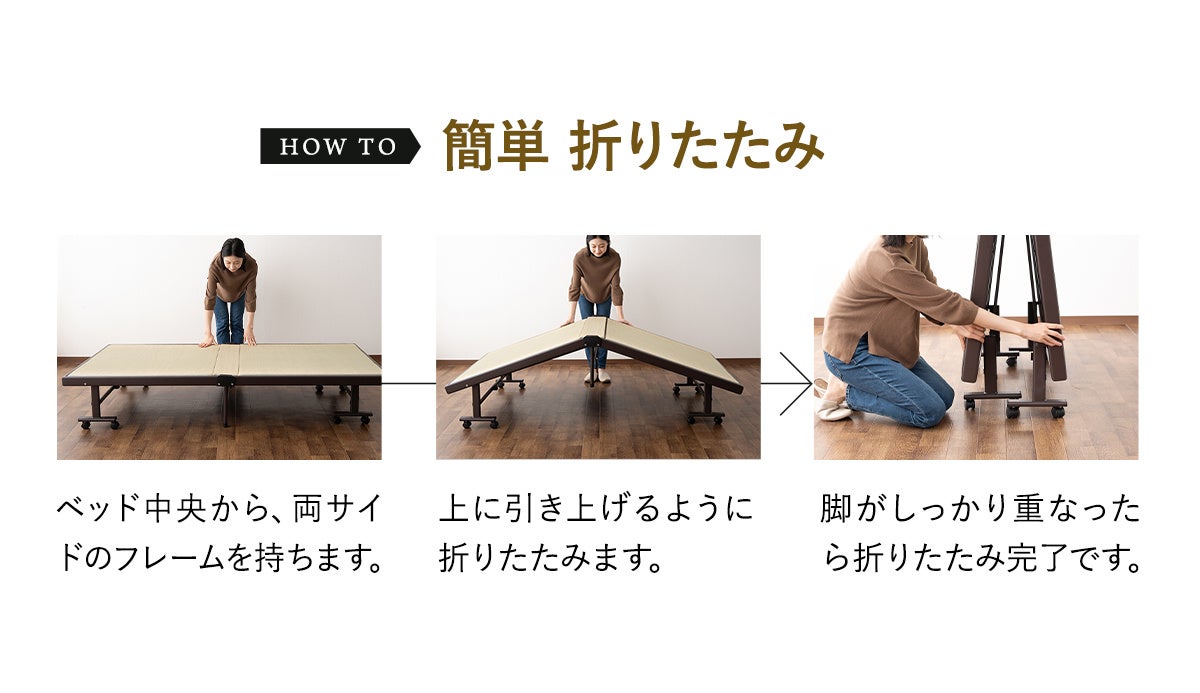 HOW TO 簡単 折りたたみ

ベッド中央から、両サイドのフレームを持ちます。

上に引き上げるように折りたたみます。

脚がしっかり重なったら折りたたみ完了です。