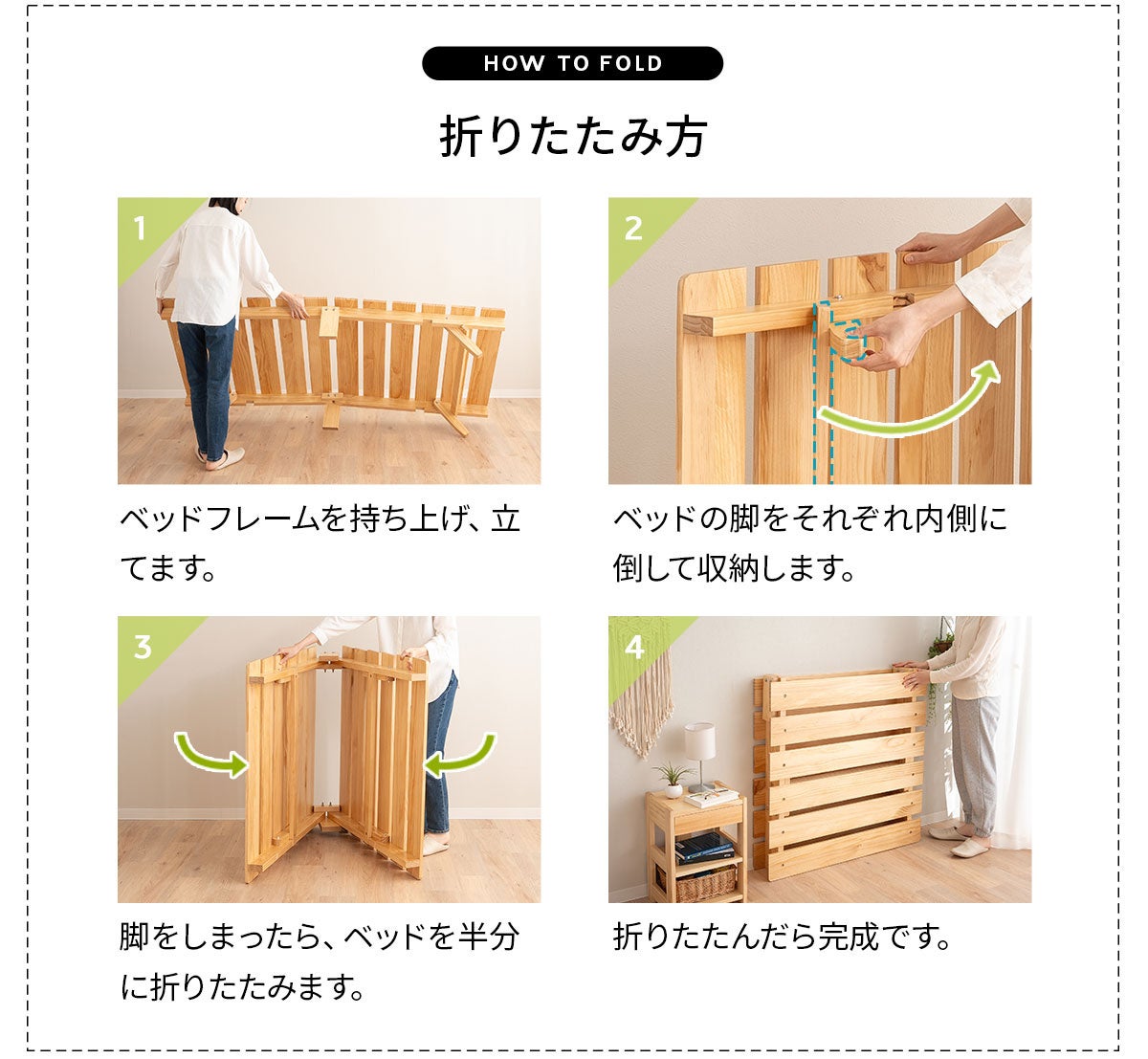 HOW TO FOLD

折りたたみ方

1

ベッドフレームを持ち上げ、立てます。

2

ベッドの脚をそれぞれ内側に倒して収納します。

3

脚をしまったら、ベッドを半分に折りたたみます。

4

折りたたんだら完成です。