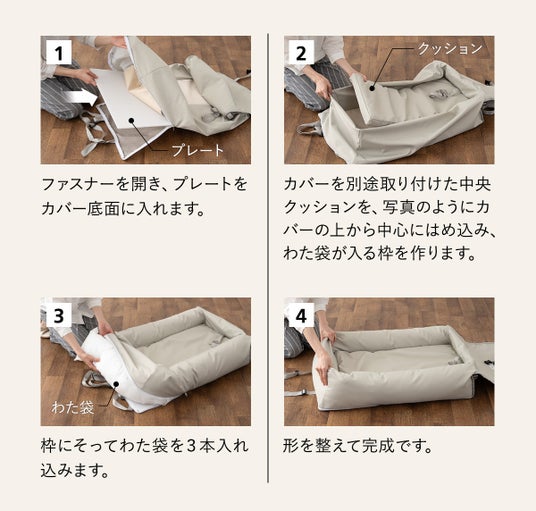 1

プレート

ファスナーを開き、プレートをカバー底面に入れます。

2

クッション

カバーを別途取り付けた中央クッションを、写真のようにカバーの上から中心にはめ込み、わた袋が入る枠を作ります。

3

わた袋

枠にそってわた袋を３本入れ込みます。

4

形を整えて完成です。