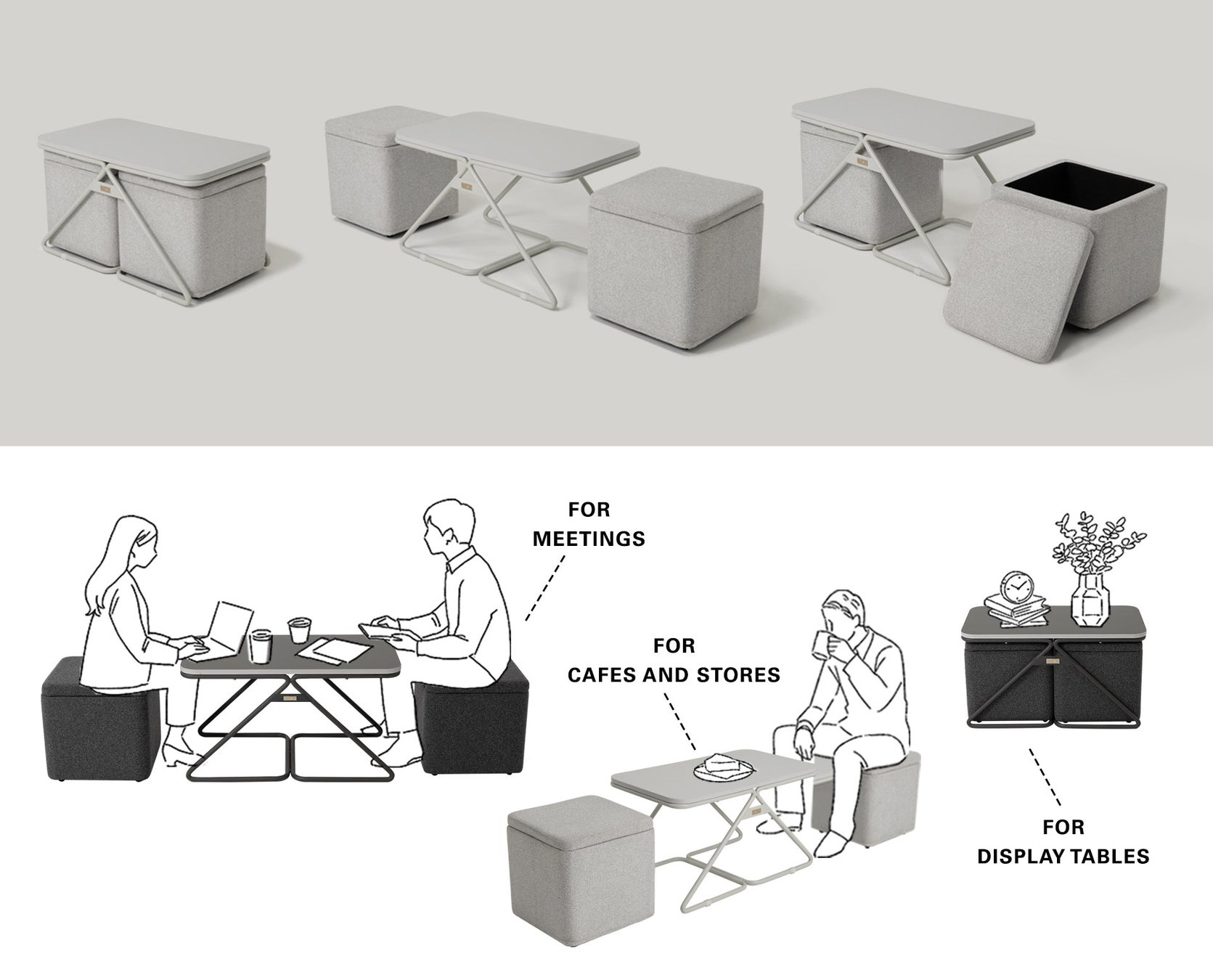 FOR
MEETINGS

FOR
CAFES AND STORES

FOR
DISPLAY TABLES