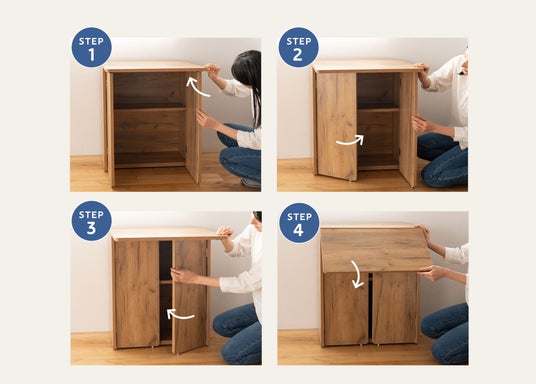 STEP 1

STEP 2

STEP 3

STEP 4