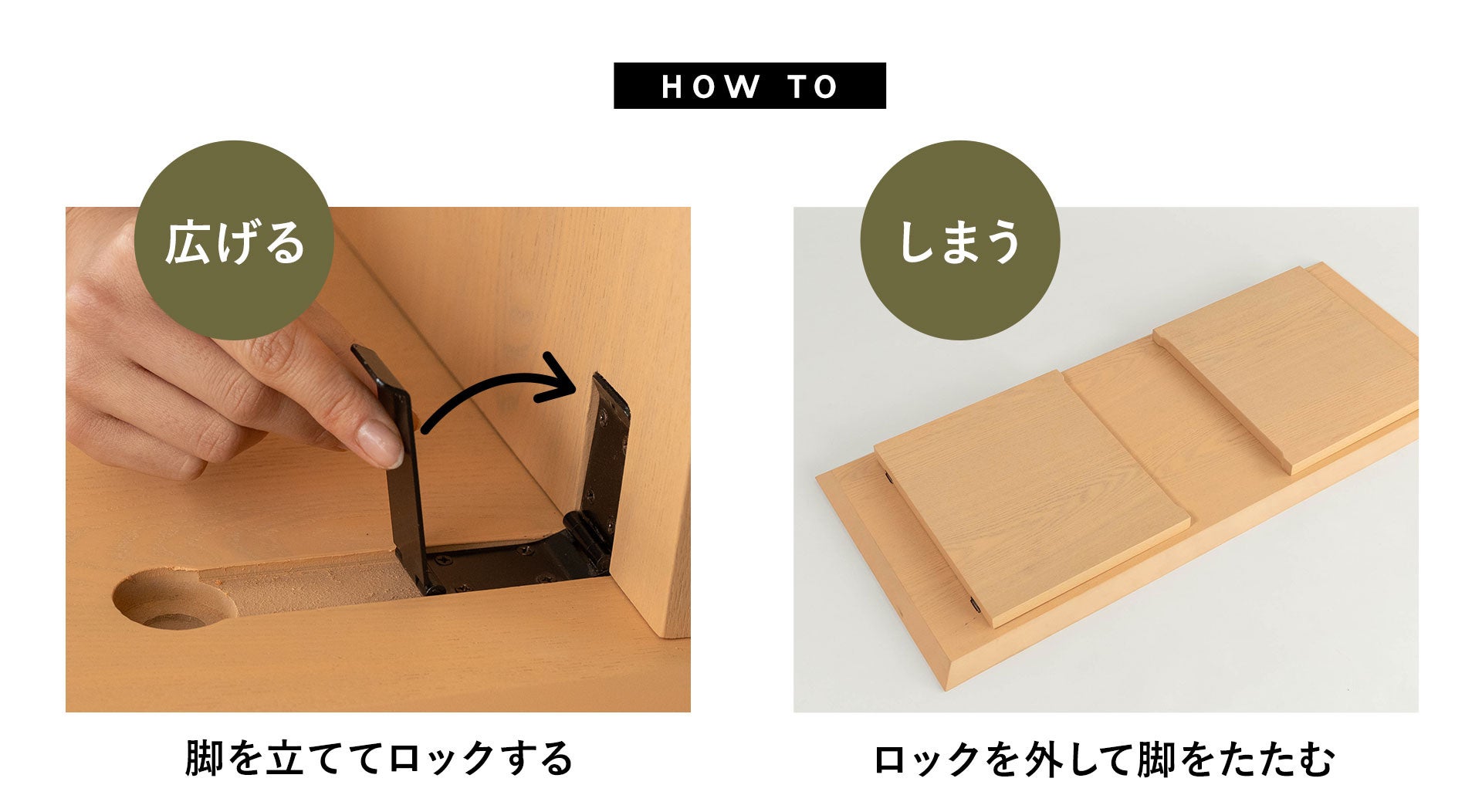 HOW TO

広げる

脚を立ててロックする

しまう

ロックを外して脚をたたむ