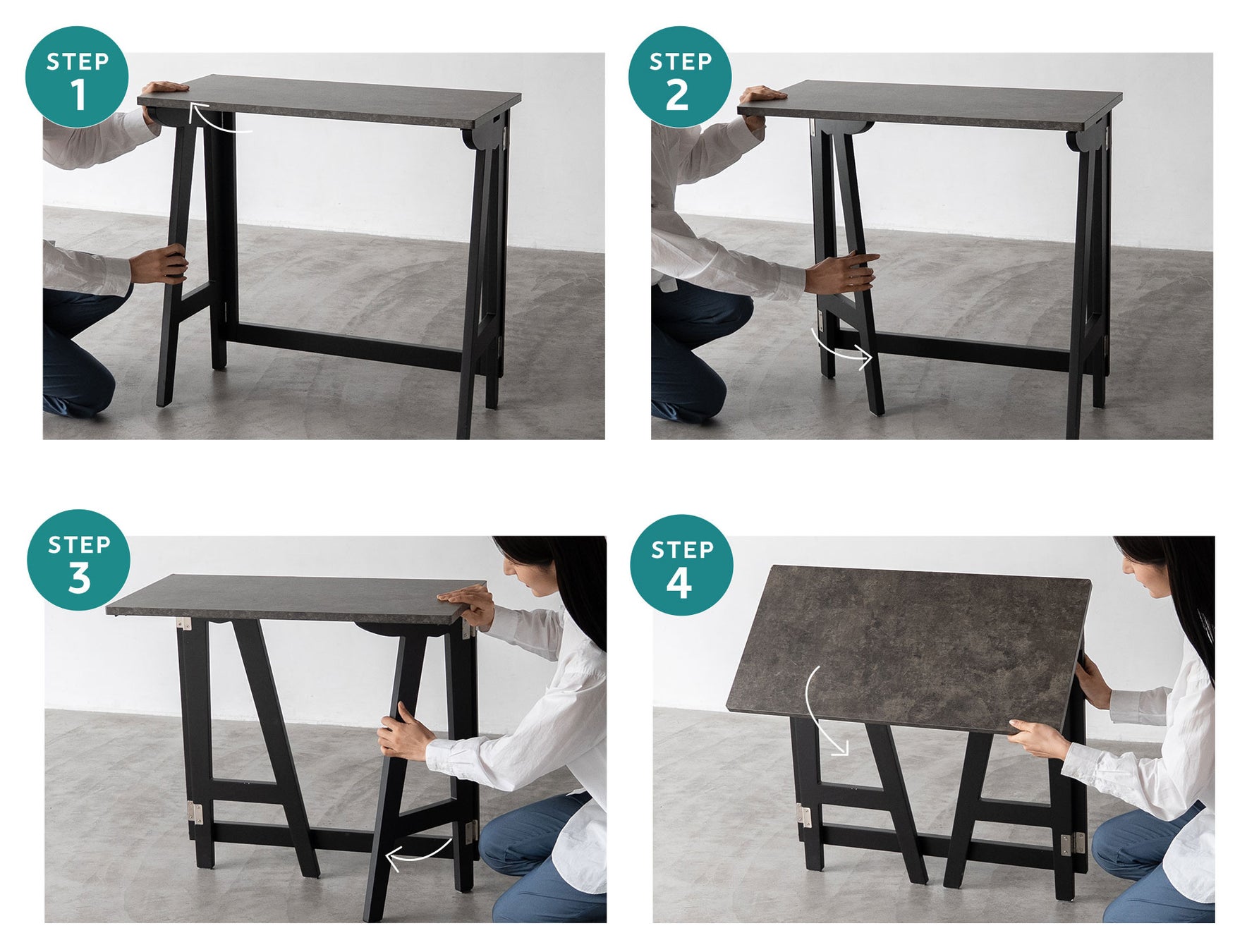 STEP 1

STEP 2

STEP 3

STEP 4