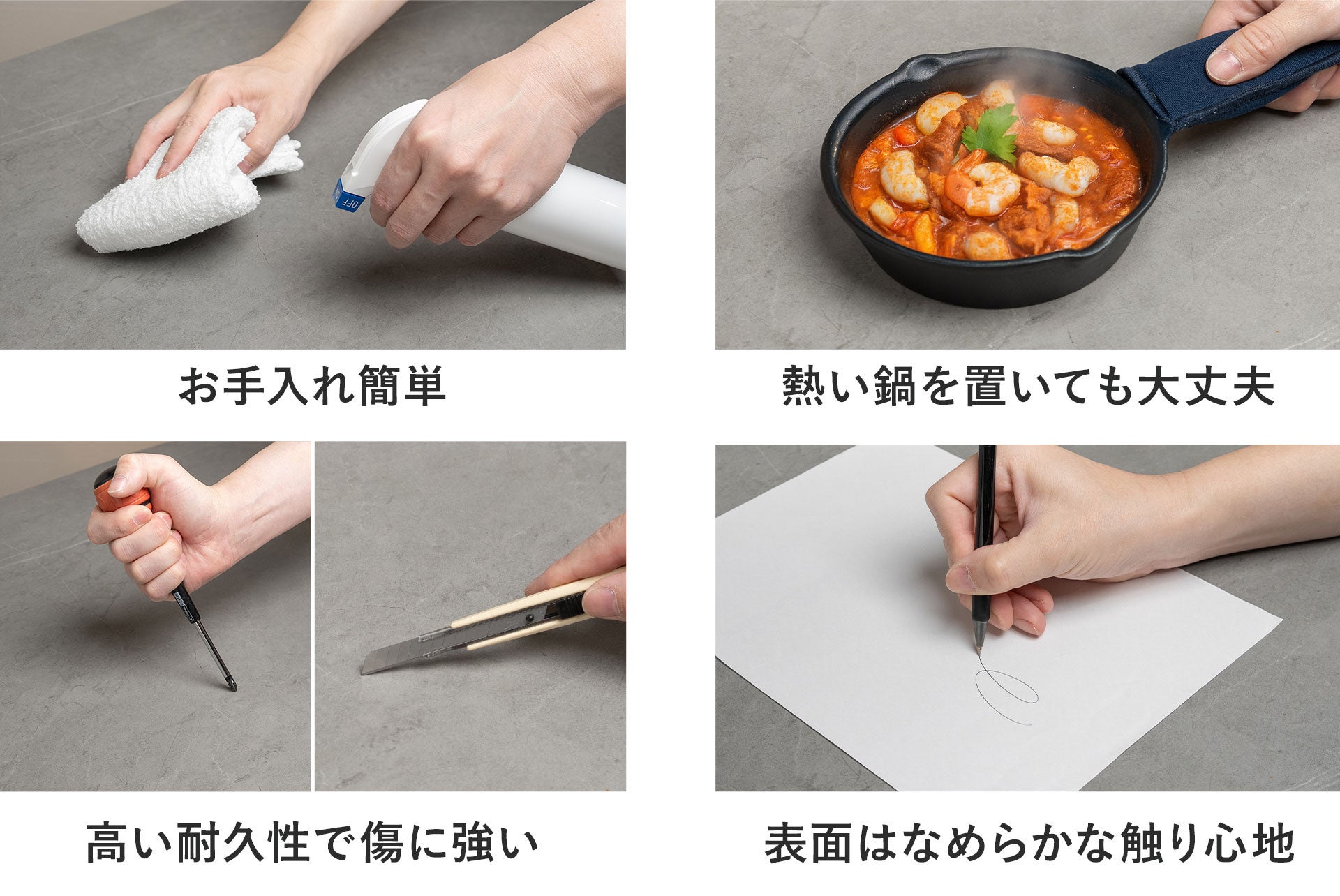 OFF

お手入れ簡単

熱い鍋を置いても大丈夫

高い耐久性で傷に強い

表面はなめらかな触り心地