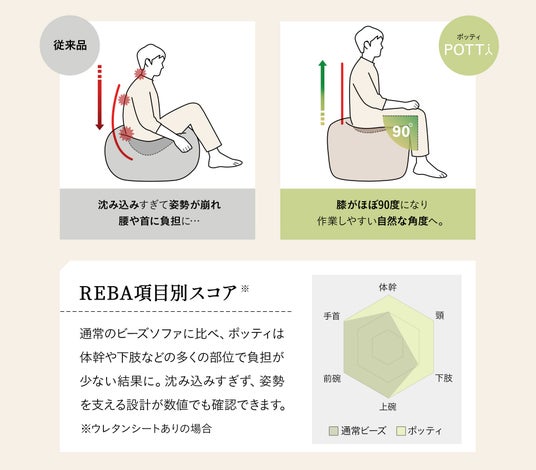 従来品

沈み込みすぎて姿勢が崩れ
腰や首に負担に…

ポッティ
POTTI

90°

膝がほぼ90度になり
作業しやすい自然な角度へ。

REBA項目別スコア※

通常のビーズソファに比べ、ポッティは体幹や下肢などの多くの部位で負担が少ない結果に。沈み込みすぎず、姿勢を支える設計が数値でも確認できます。

※ウレタンシートありの場合

体幹
頸
下肢
上腕
前腕
手首

通常ビーズ
ポッティ