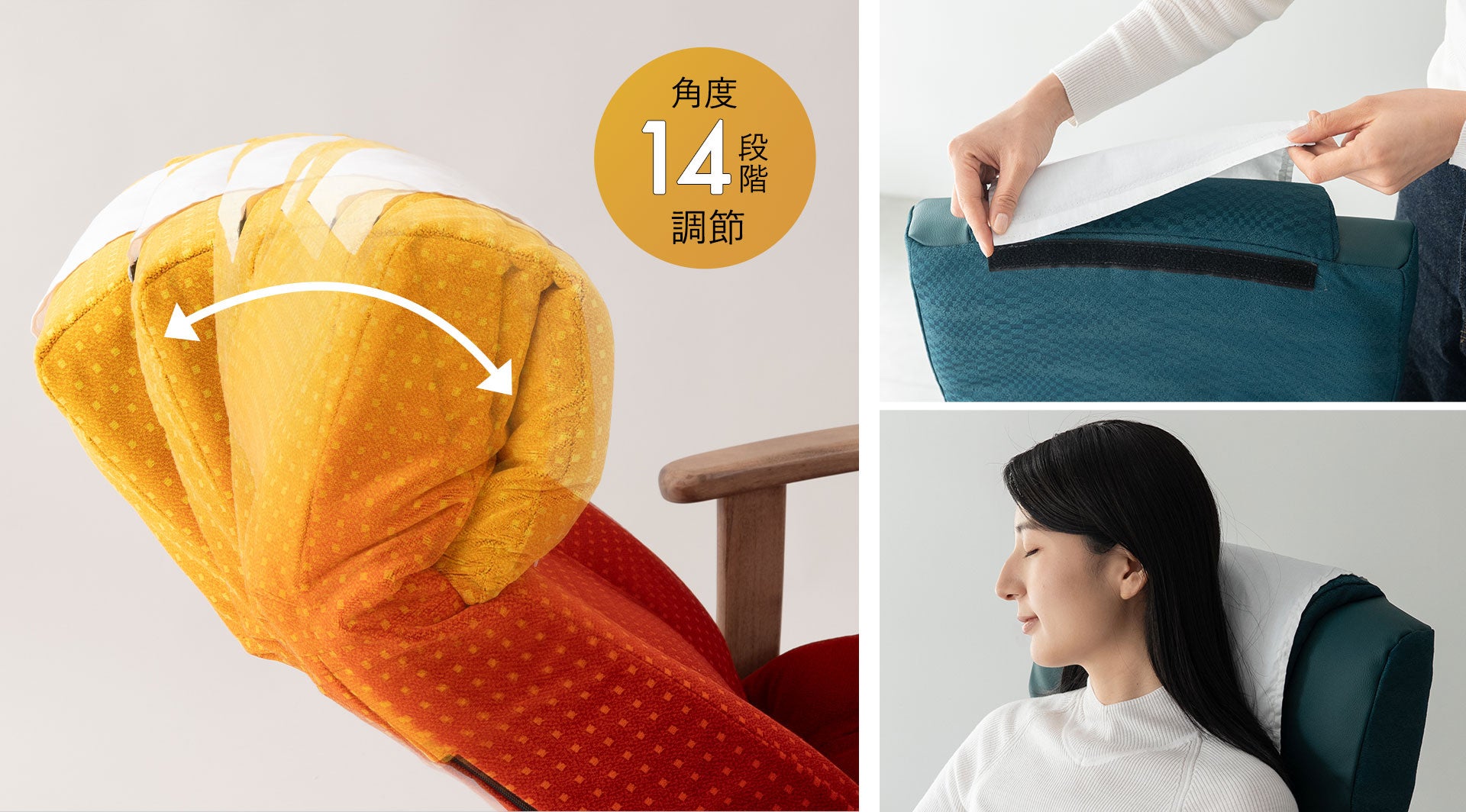 角度
14段階
調節