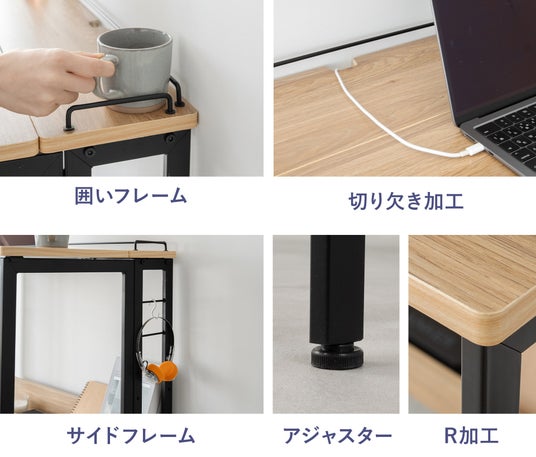 囲いフレーム

切り欠き加工

サイドフレーム

アジャスター

R加工