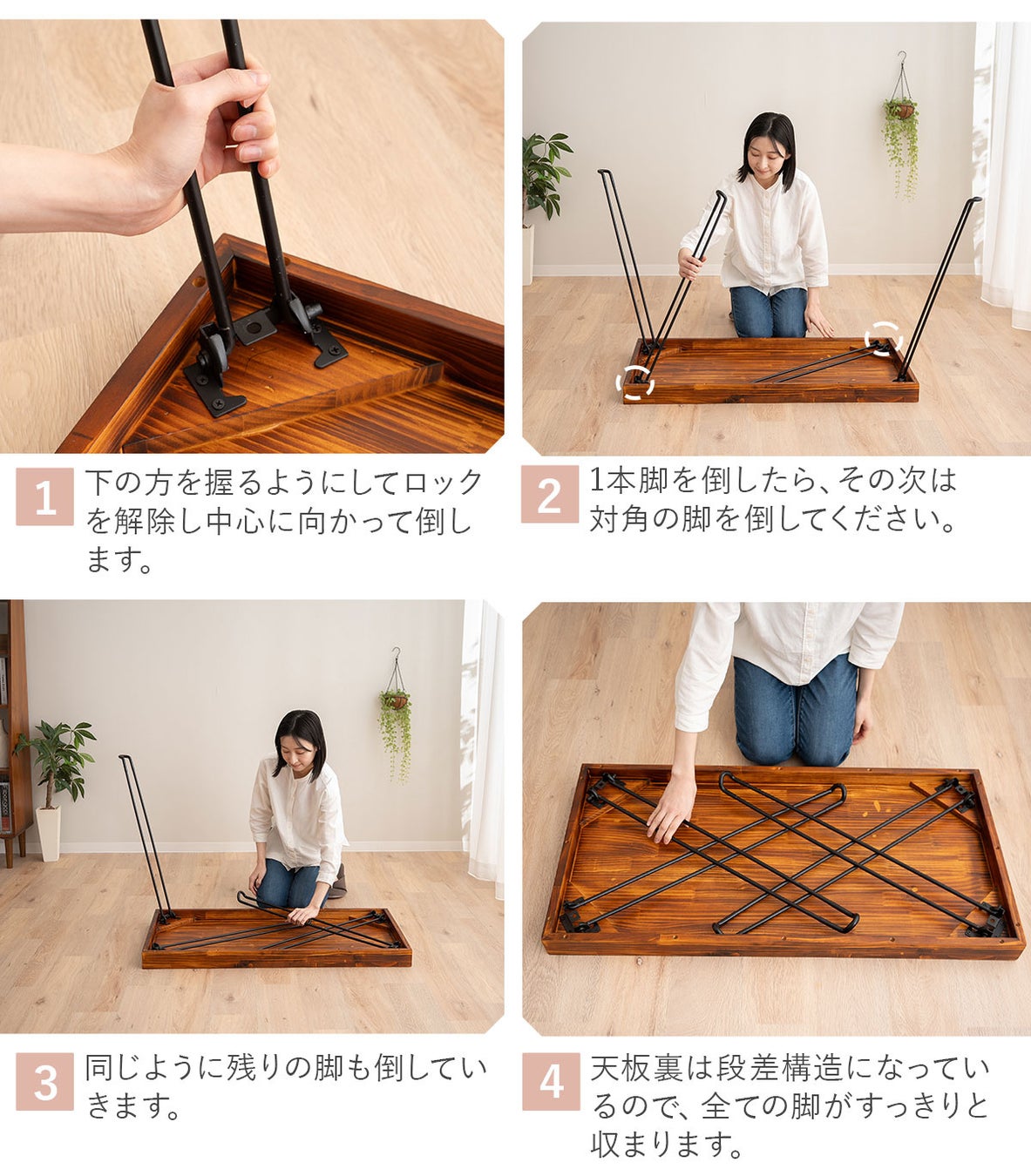 1 下の方を握るようにしてロックを解除し中心に向かって倒します。

2 1本脚を倒したら、その次は対角の脚を倒してください。

3 同じように残りの脚も倒していきます。

4 天板裏は段差構造になっているので、全ての脚がすっきりと収まります。