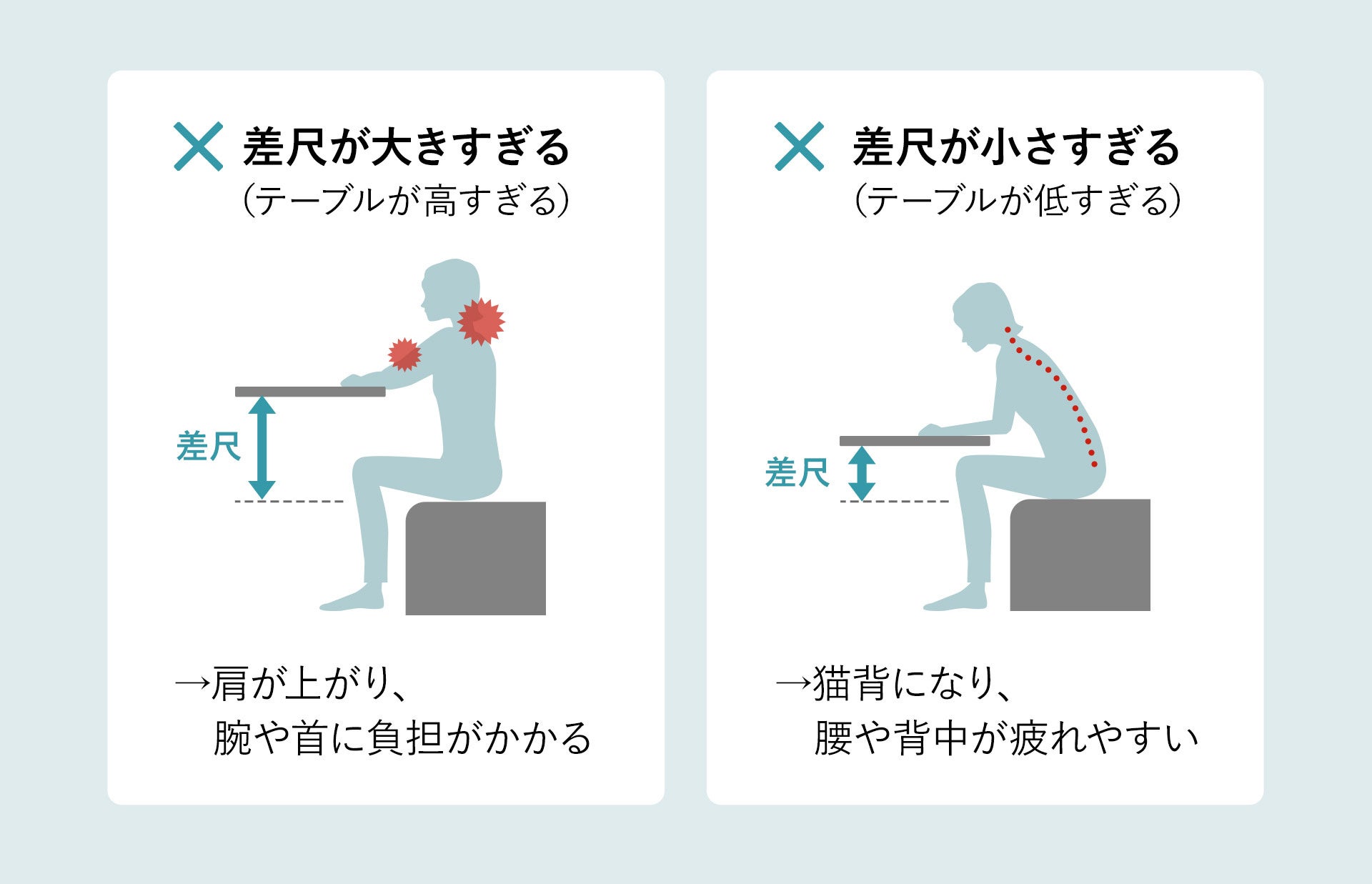 × 差尺が大きすぎる
（テーブルが高すぎる）

差尺

→肩が上がり、
腕や首に負担がかかる

× 差尺が小さすぎる
（テーブルが低すぎる）

差尺

→猫背になり、
腰や背中が疲れやすい