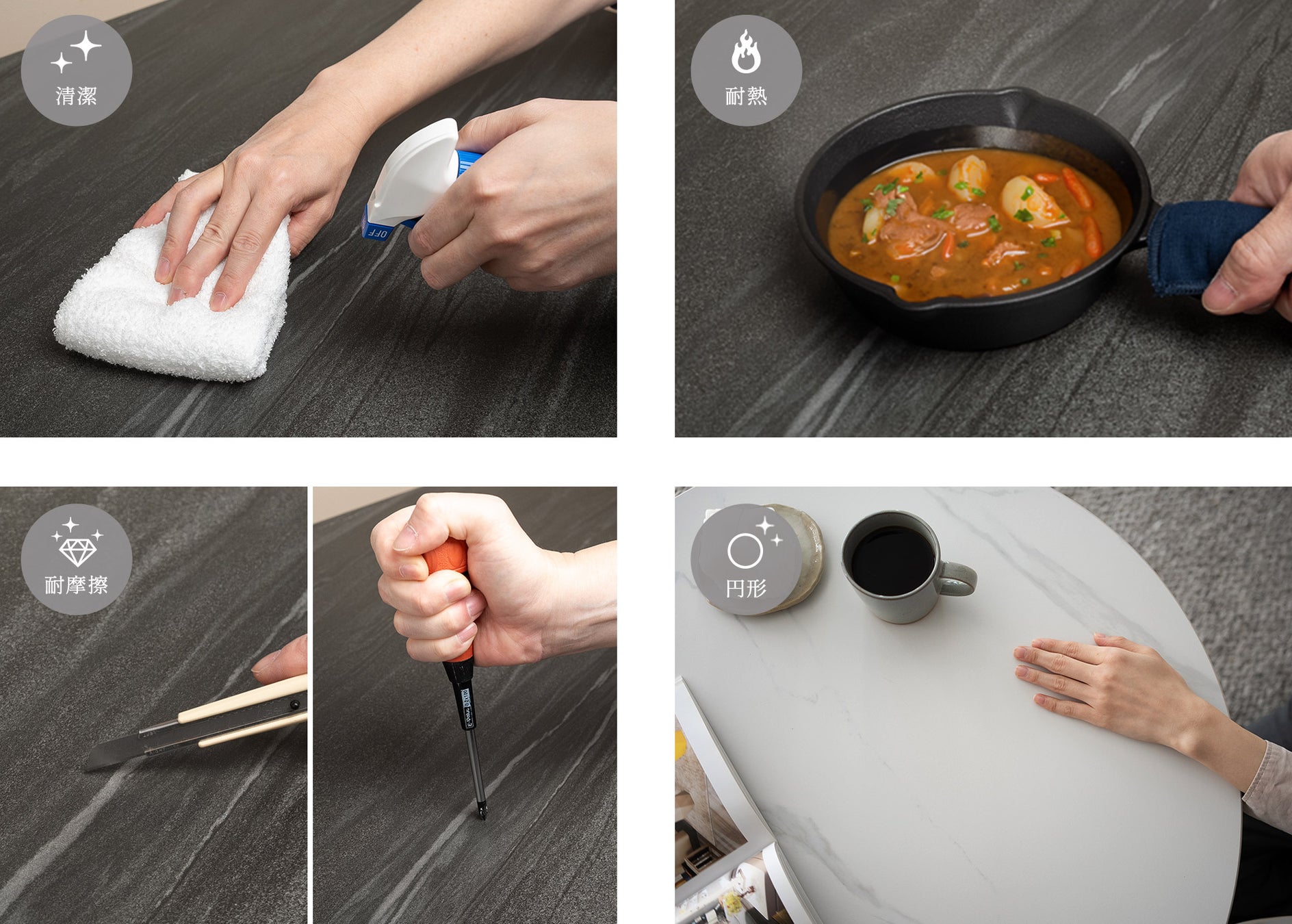 清潔

耐熱

耐摩擦

円形