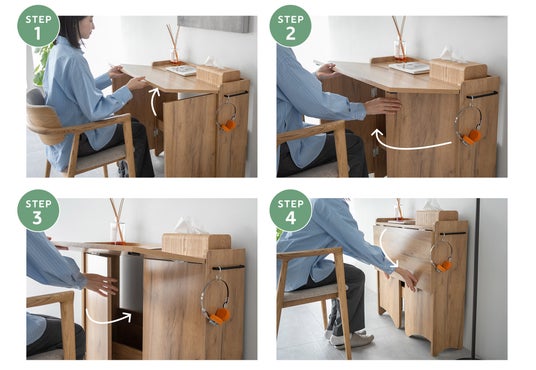 STEP 1

STEP 2

STEP 3

STEP 4